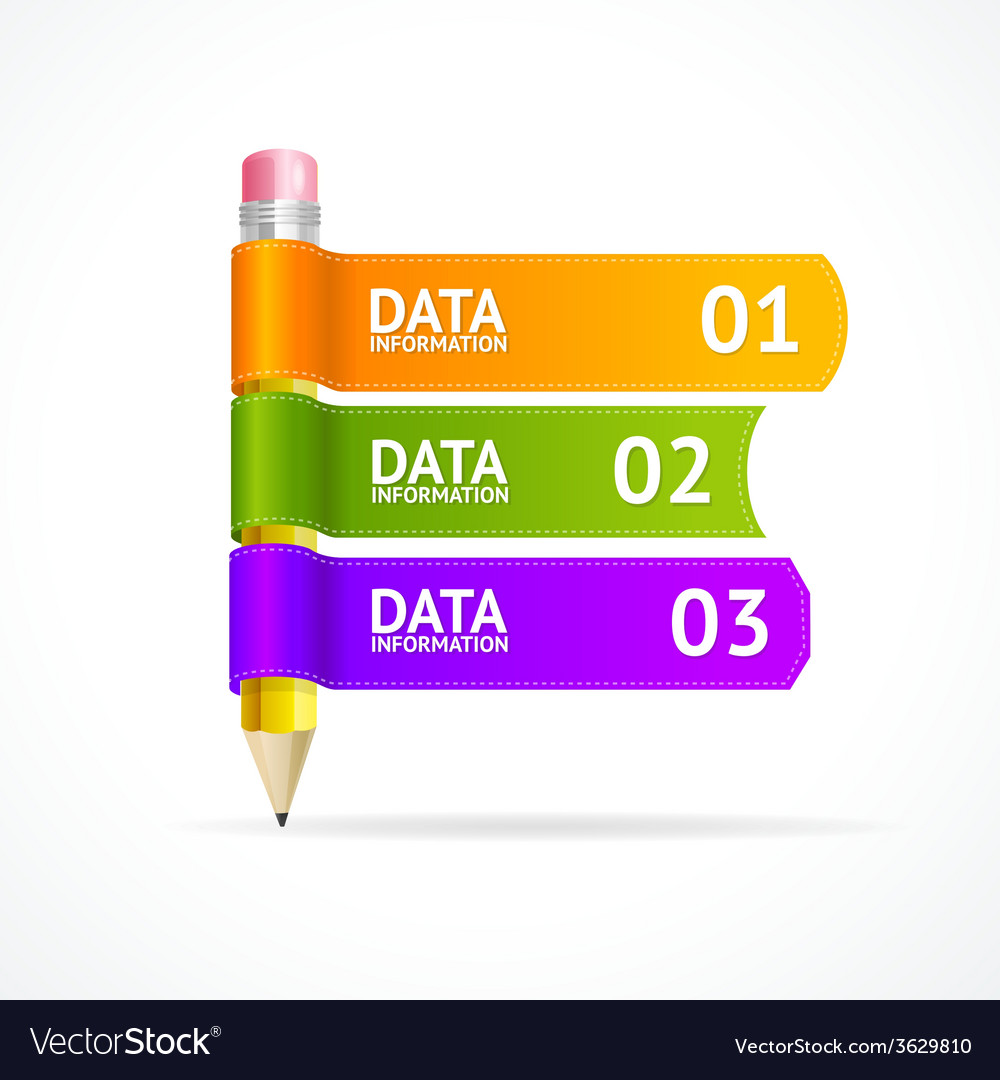 DATA
INFORMATION
01

DATA
INFORMATION
02

DATA
INFORMATION
03

VectorStock®
VectorStock.com/3629810