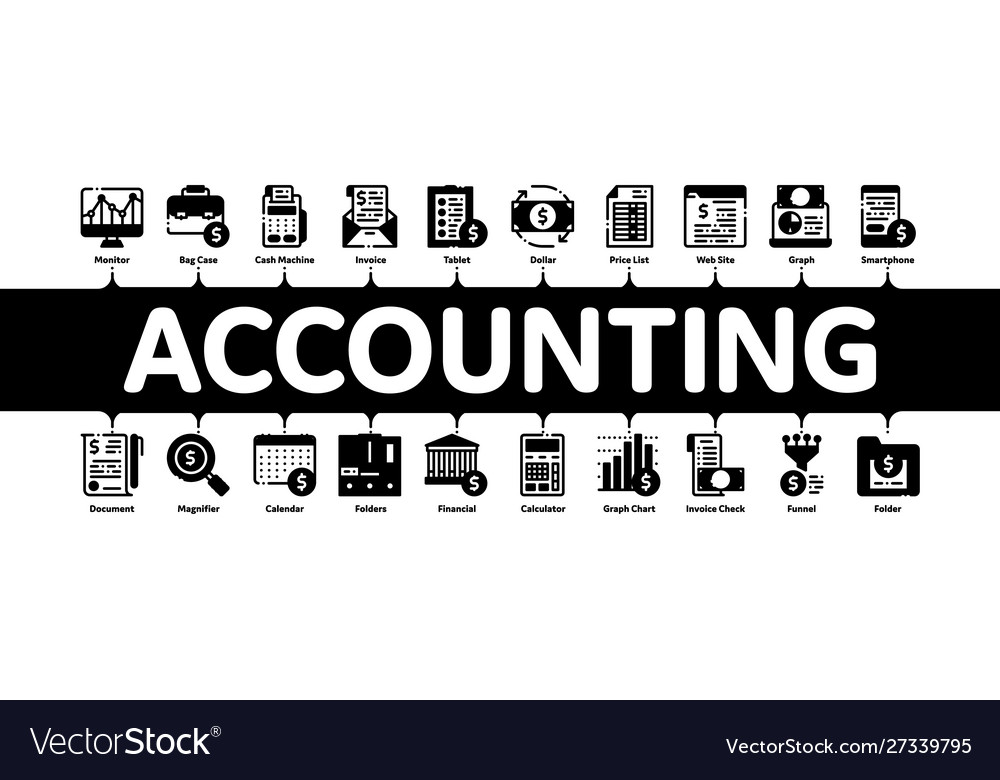 Monitor Bag Case Cash Machine Invoice Tablet Dollar Price List Web Site Graph Smartphone

ACCOUNTING

Document Magnifier Calendar Folders Financial Calculator Graph Chart Invoice Check Funnel Folder

VectorStock®

VectorStock.com/27339795