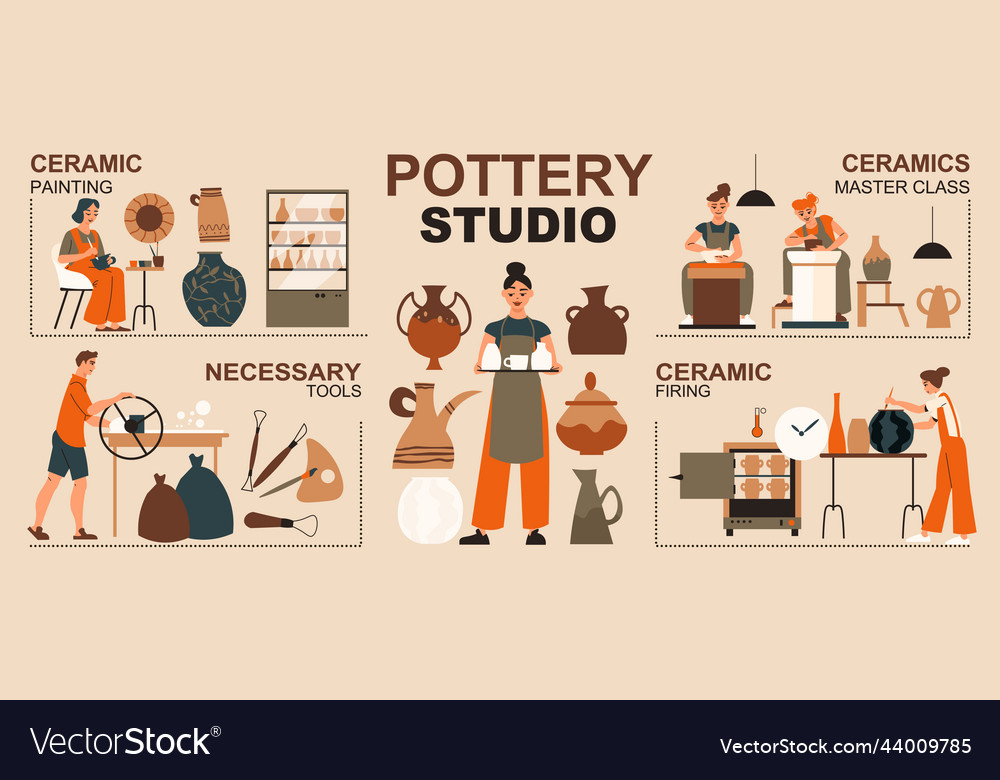 CERAMIC
PAINTING

POTTERY
STUDIO

CERAMICS
MASTER CLASS

NECESSARY
TOOLS

CERAMIC
FIRING

VectorStock®

VectorStock.com/44009785