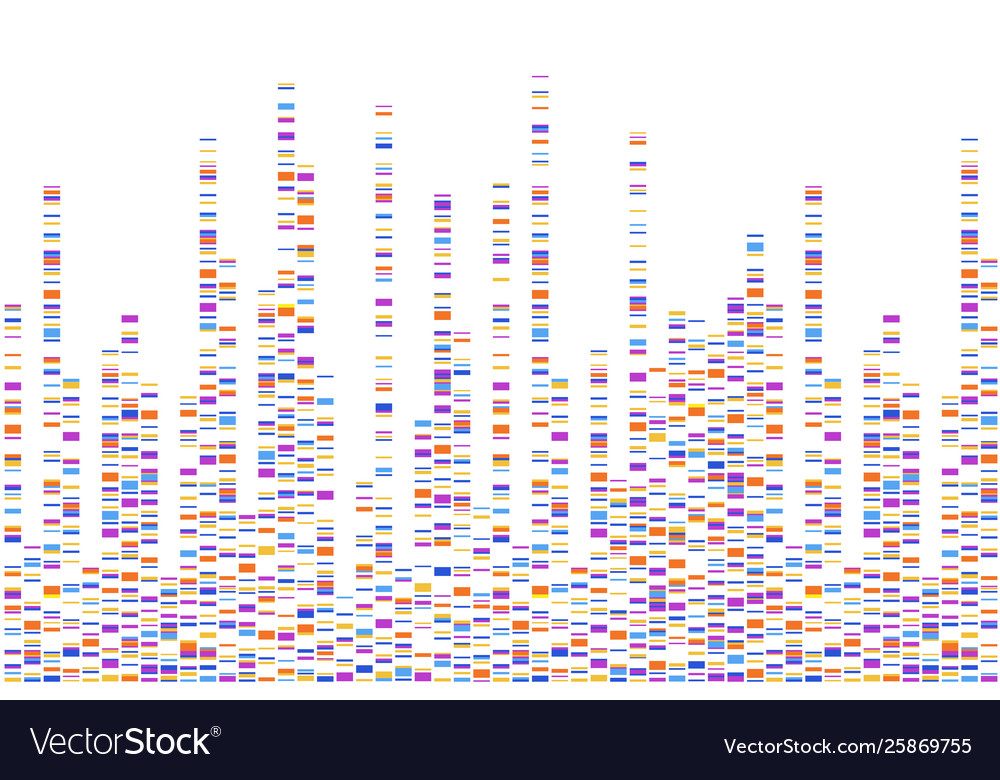 VectorStock®

VectorStock.com/25869755