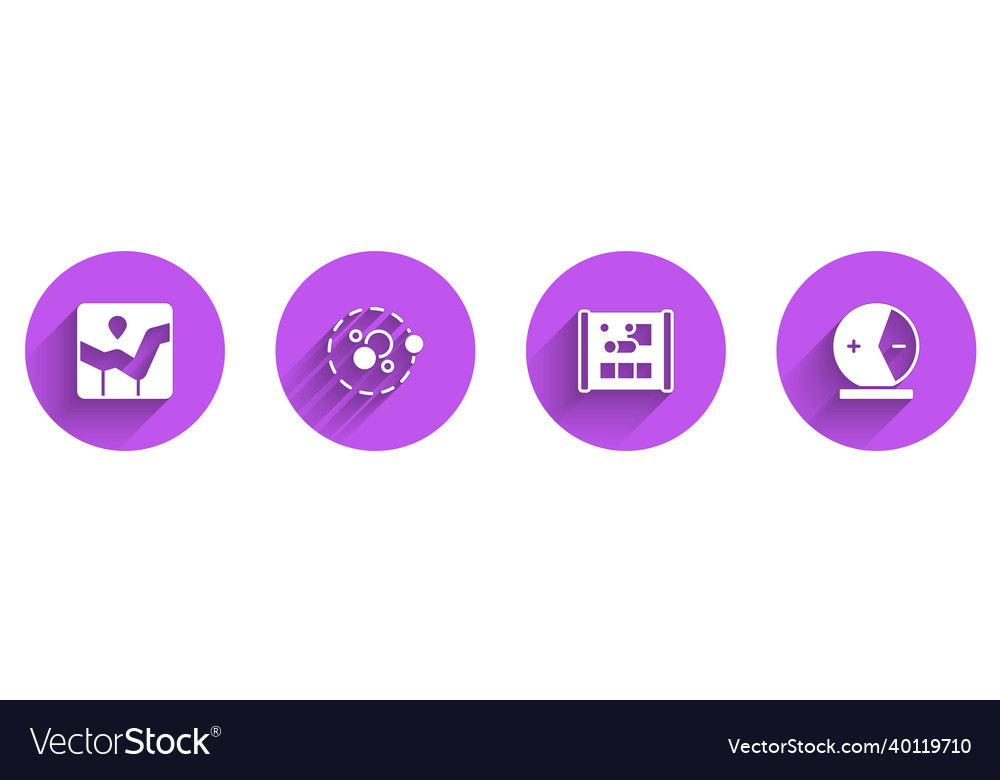 + −

VectorStock®

VectorStock.com/40119710