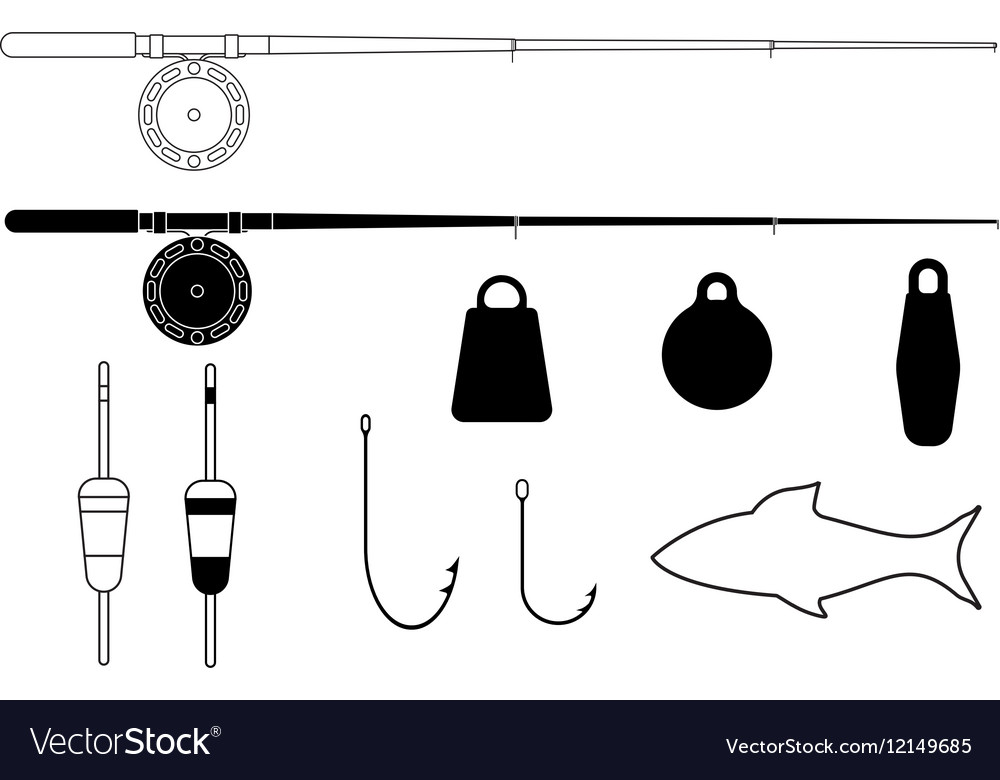 VectorStock®

VectorStock.com/12149685