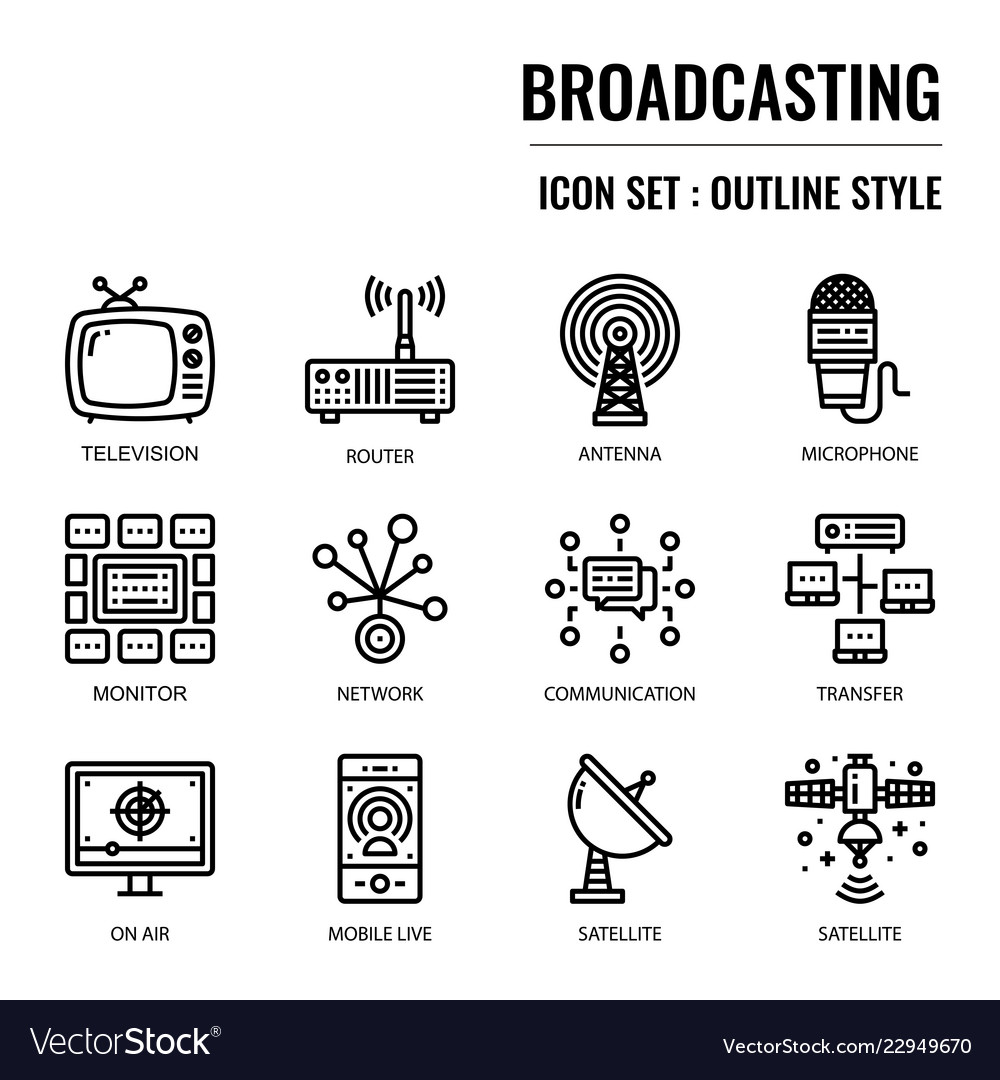 BROADCASTING

ICON SET : OUTLINE STYLE

TELEVISION

ROUTER

ANTENNA

MICROPHONE

MONITOR

NETWORK

COMMUNICATION

TRANSFER

ON AIR

MOBILE LIVE

SATELLITE

SATELLITE

VectorStock®

VectorStock.com/22949670