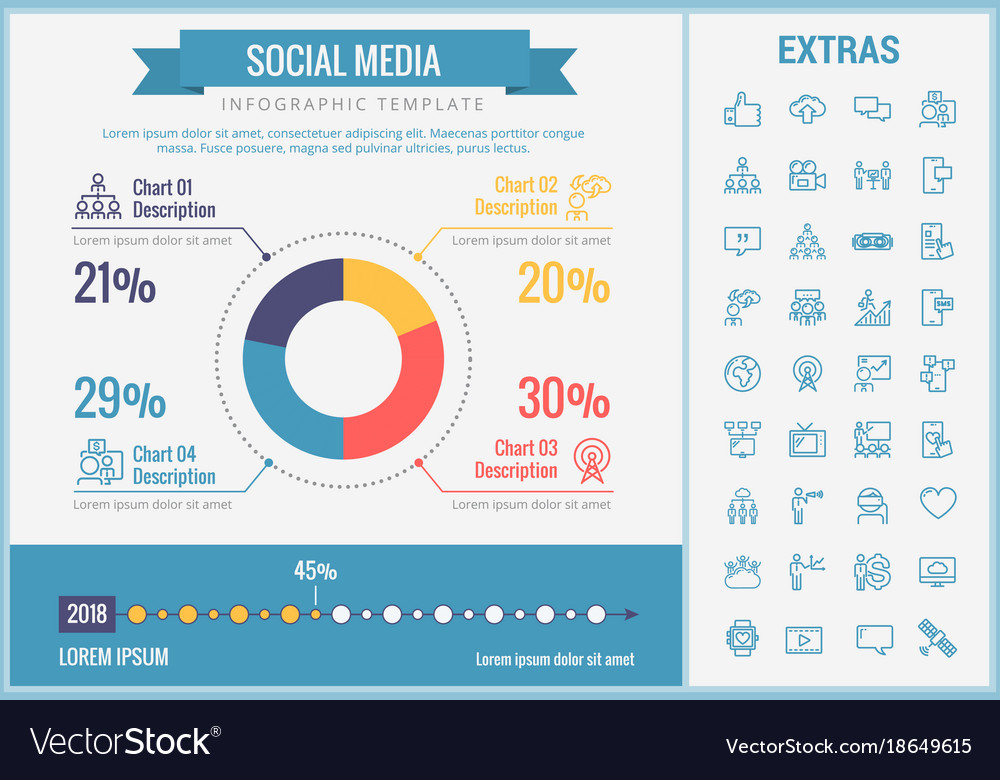 SOCIAL MEDIA
INFOGRAPHIC TEMPLATE

Lorem ipsum dolor sit amet, consectetuer adipiscing elit. Maecenas porttitor congue massa. Fusce posuere, magna sed pulvinar ultricies, purus lectus.

Chart 01
Description
Lorem ipsum dolor sit amet
21%

Chart 02
Description
Lorem ipsum dolor sit amet
20%

29%
Chart 04
Description
Lorem ipsum dolor sit amet

30%
Chart 03
Description
Lorem ipsum dolor sit amet

45%
2018
LOREM IPSUM
Lorem ipsum dolor sit amet

EXTRAS

SMS

VectorStock®
VectorStock.com/18649615