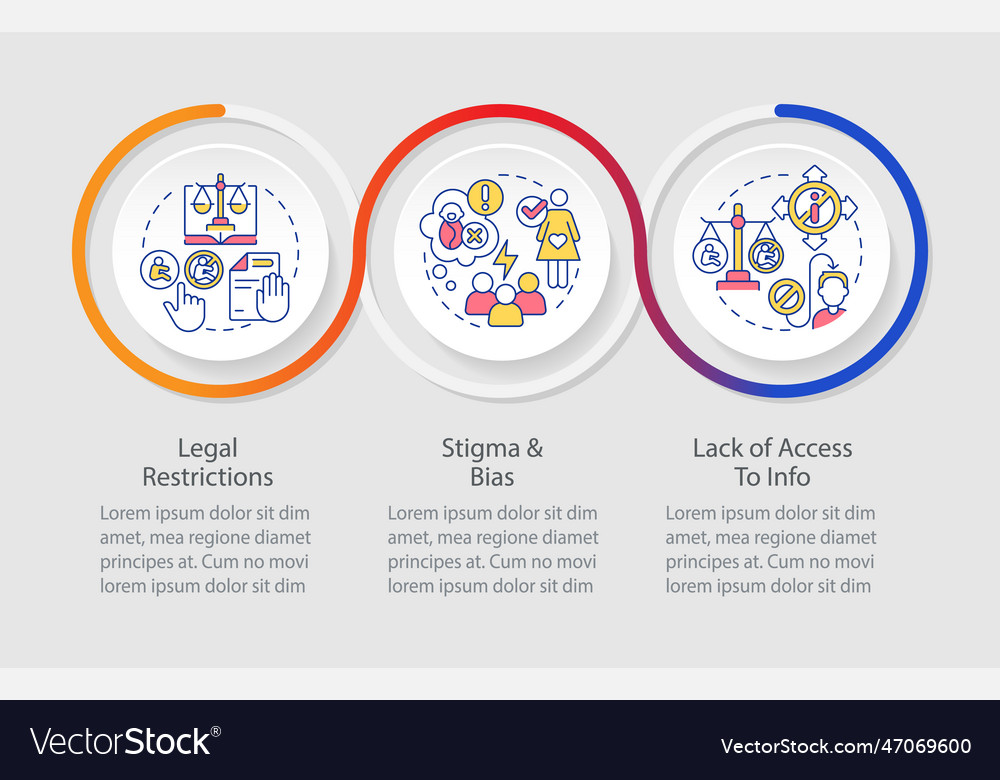 Legal Restrictions

Lorem ipsum dolor sit dim amet, mea regione diamet principes at. Cum no movi lorem ipsum dolor sit dim

Stigma & Bias

Lorem ipsum dolor sit dim amet, mea regione diamet principes at. Cum no movi lorem ipsum dolor sit dim

Lack of Access To Info

Lorem ipsum dolor sit dim amet, mea regione diamet principes at. Cum no movi lorem ipsum dolor sit dim

VectorStock®

VectorStock.com/47069600