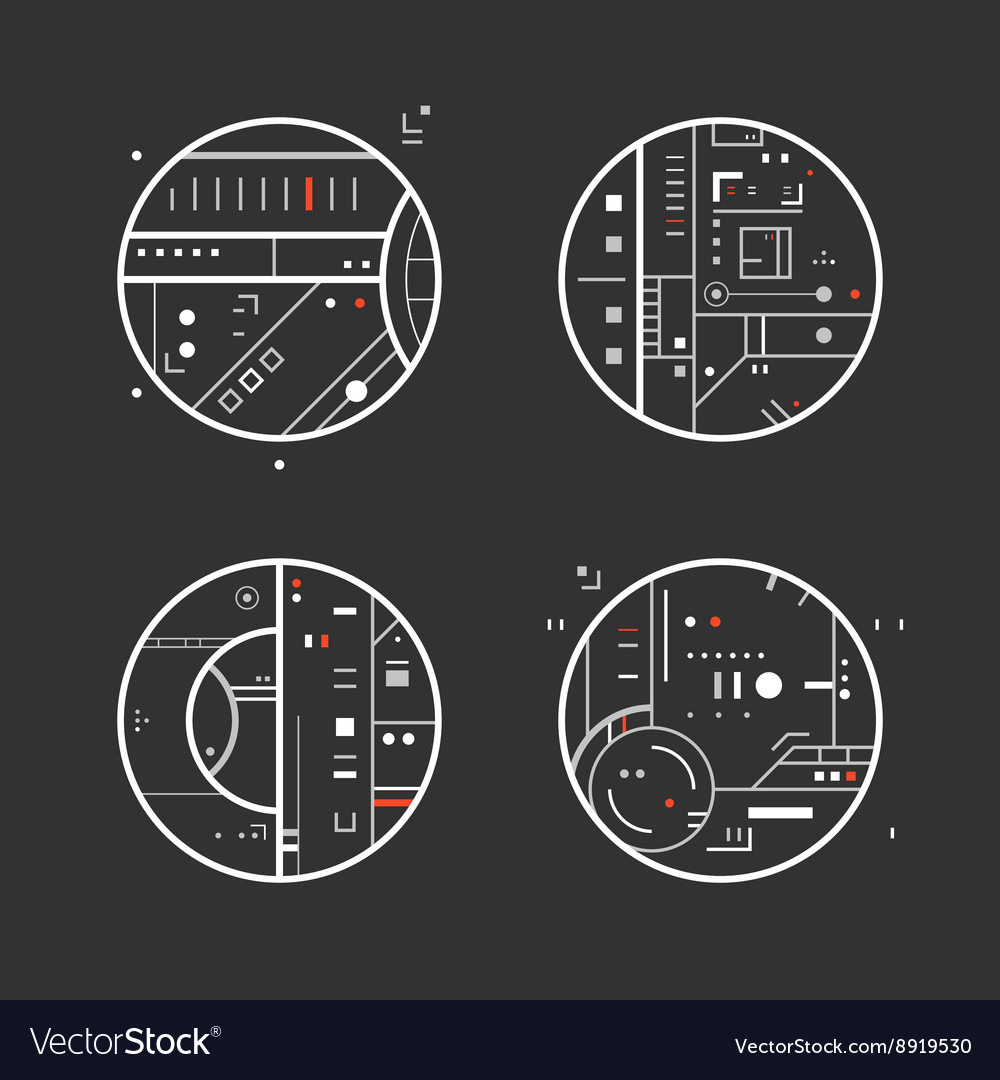 VectorStock®

VectorStock.com/8919530