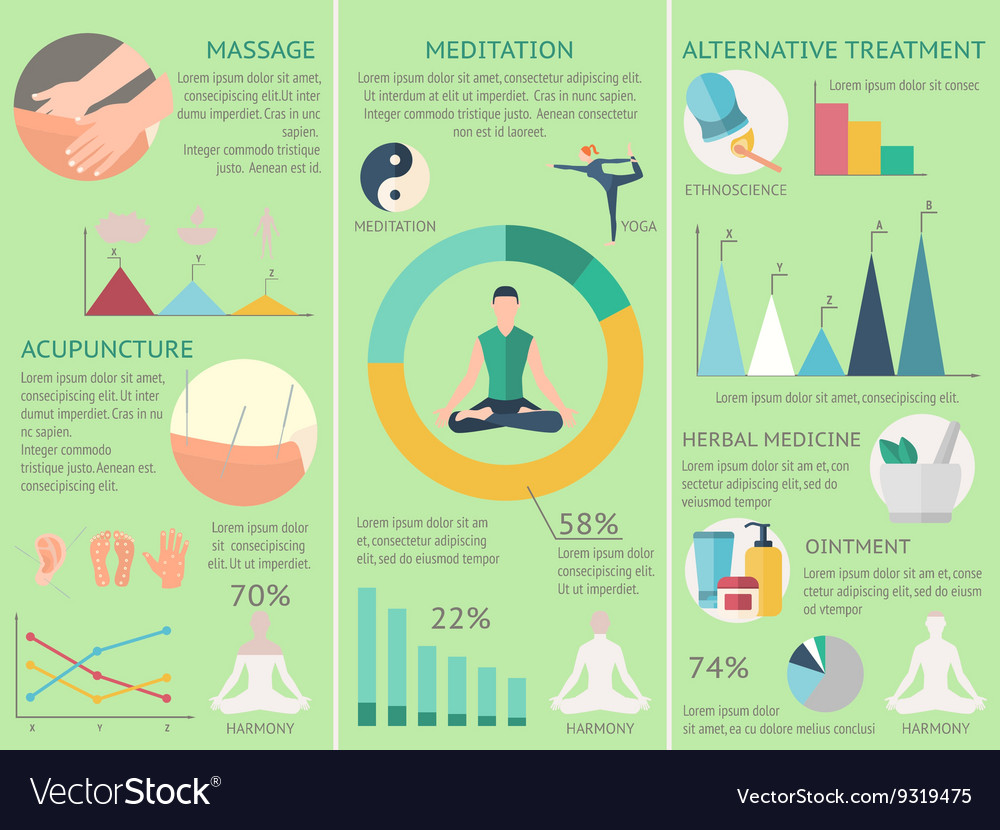 MASSAGE

Lorem ipsum dolor sit amet, consecipiscing elit.Ut inter dumu imperdiet. Cras in unc sapien. Integer commodo tristique justo. Aenean est id.

X Y Z

ACUPUNCTURE

Lorem ipsum dolor sit amet, consecipiscing elit. Ut inter dumut imperdiet. Cras in nu nc sapien. Integer commodo tristique justo. Aenean est. consecipiscing elit.

Lorem ipsum dolor sit consecipiscing elit. Ut ut imperdiet.

70%

X Y Z

HARMONY

MEDITATION

Lorem ipsum dolor sit amet, consectetur adipiscing elit. Ut interdum at elit ut imperdiet. Cras in nunc sapien. Integer commodo tristique justo. Aenean consectetur non est id laoreet.

MEDITATION

YOGA

Lorem ipsum dolor sit am et, consectetur adipiscing elit, sed do eiusmod tempor

58%

Lorem ipsum dolor consecipiscing elit. Ut ut imperdiet.

22%

HARMONY

ALTERNATIVE TREATMENT

Lorem ipsum dolor sit consec

ETHNOSCIENCE

X Y Z A B

Lorem ipsum dolor sit amet, consecipiscing elit.

HERBAL MEDICINE

Lorem ipsum dolor sit am et, con sectetur adipiscing elit, sed do veiusmod tempor

OINTMENT

Lorem ipsum dolor sit am et, conse ctetur adipiscing elit, sed do eiusm od vtempor

74%

Lorem ipsum dolor sit amet, ea cu dolore melius conclusi

HARMONY

VectorStock®

VectorStock.com/9319475