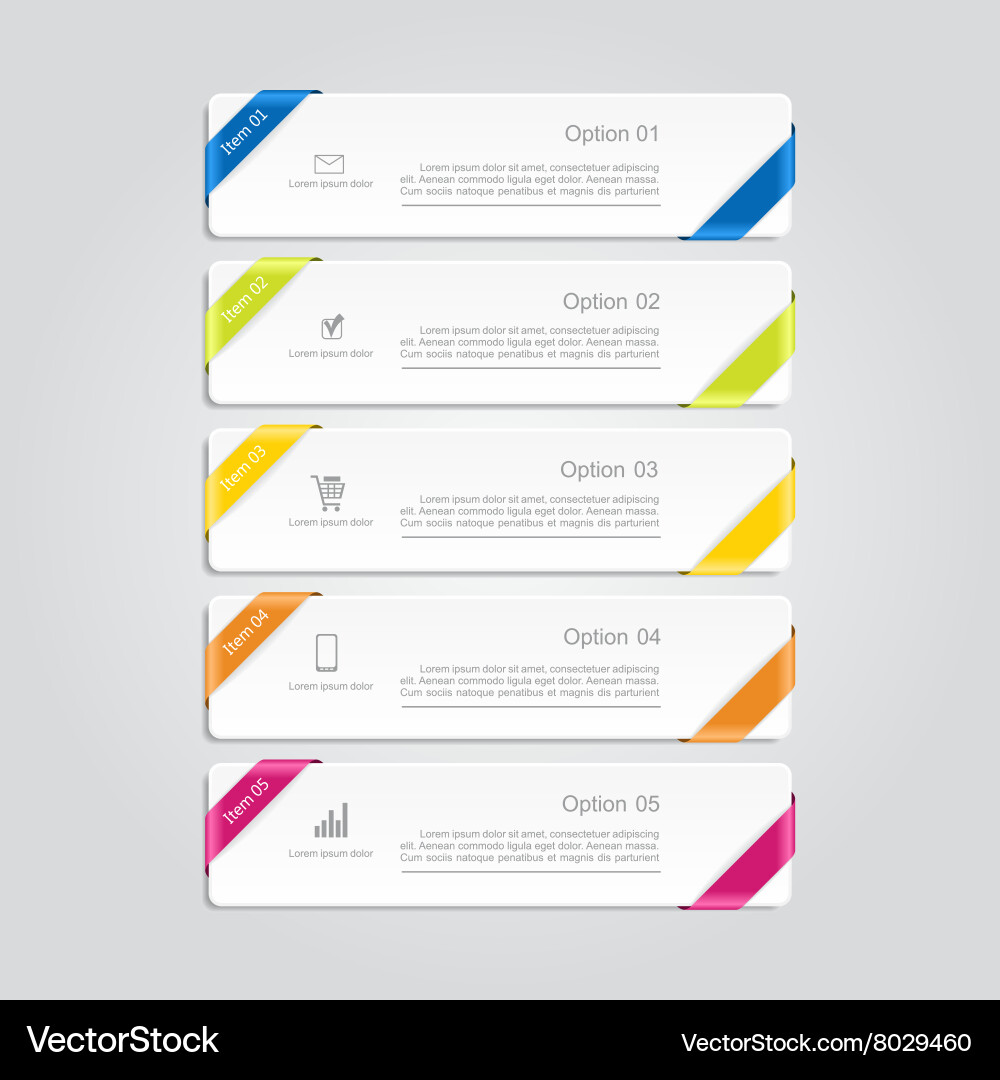 Item 01

Lorem ipsum dolor

Option 01

Lorem ipsum dolor sit amet, consectetuer adipiscing elit. Aenean commodo ligula eget dolor. Aenean massa. Cum sociis natoque penatibus et magnis dis parturient

Item 02

Lorem ipsum dolor

Option 02

Lorem ipsum dolor sit amet, consectetuer adipiscing elit. Aenean commodo ligula eget dolor. Aenean massa. Cum sociis natoque penatibus et magnis dis parturient

Item 03

Lorem ipsum dolor

Option 03

Lorem ipsum dolor sit amet, consectetuer adipiscing elit. Aenean commodo ligula eget dolor. Aenean massa. Cum sociis natoque penatibus et magnis dis parturient

Item 04

Lorem ipsum dolor

Option 04

Lorem ipsum dolor sit amet, consectetuer adipiscing elit. Aenean commodo ligula eget dolor. Aenean massa. Cum sociis natoque penatibus et magnis dis parturient

Item 05

Lorem ipsum dolor

Option 05

Lorem ipsum dolor sit amet, consectetuer adipiscing elit. Aenean commodo ligula eget dolor. Aenean massa. Cum sociis natoque penatibus et magnis dis parturient

VectorStock

VectorStock.com/8029460