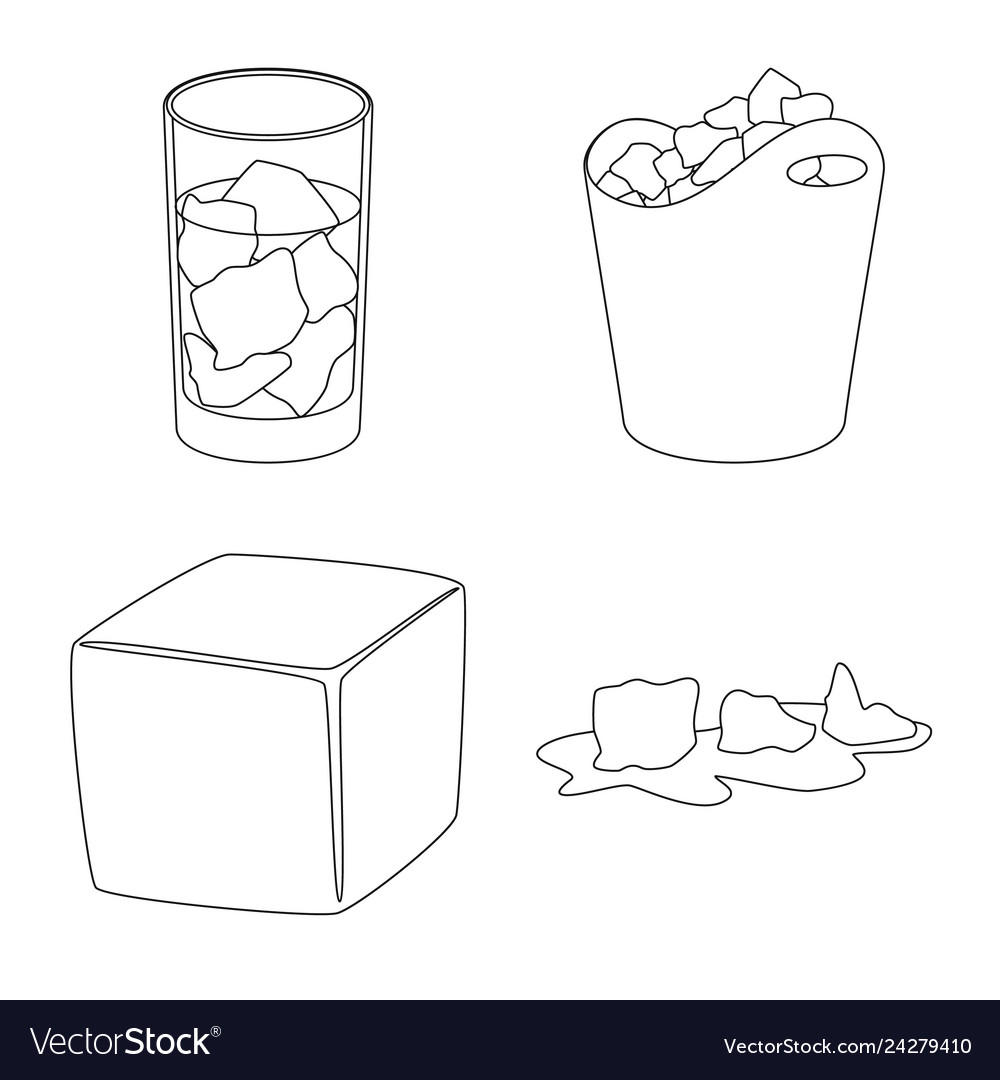 VectorStock®

VectorStock.com/24279410