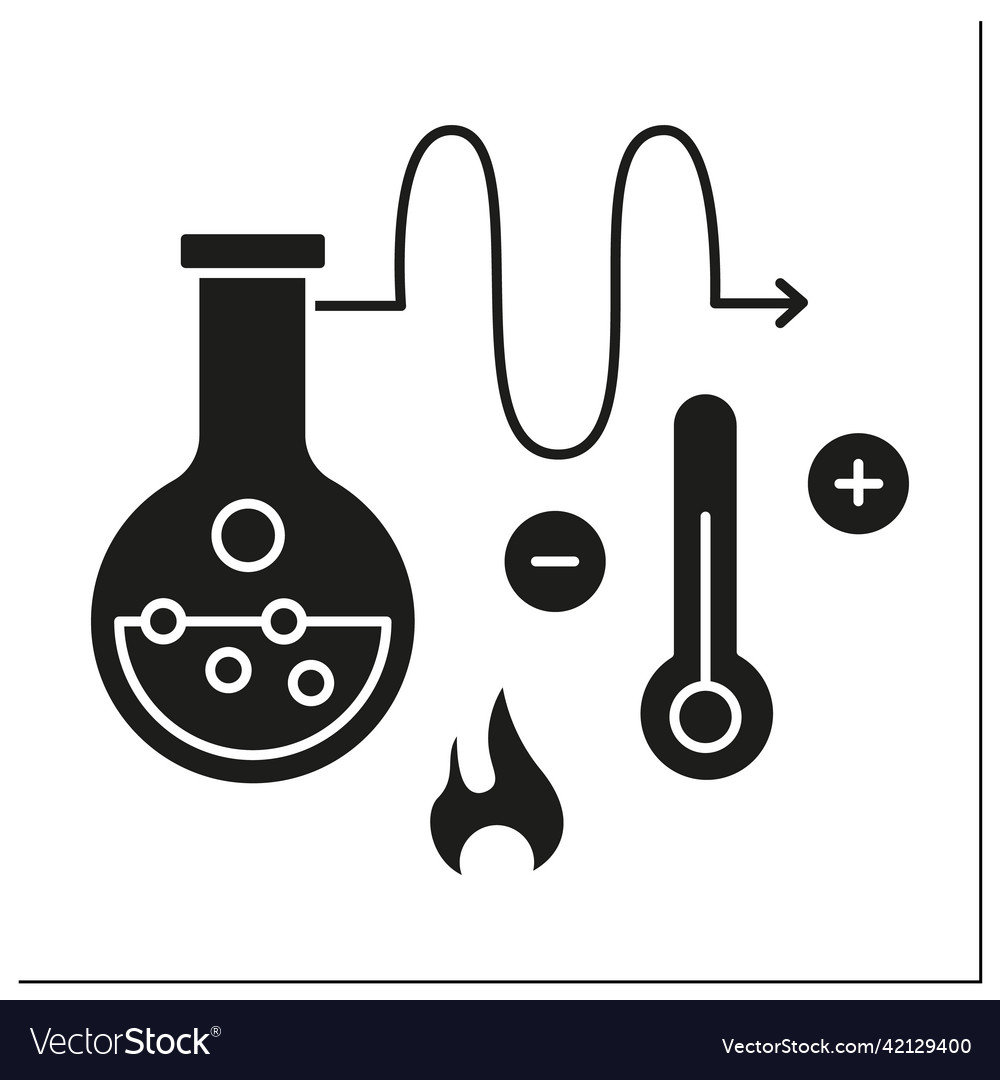 VectorStock®

VectorStock.com/42129400