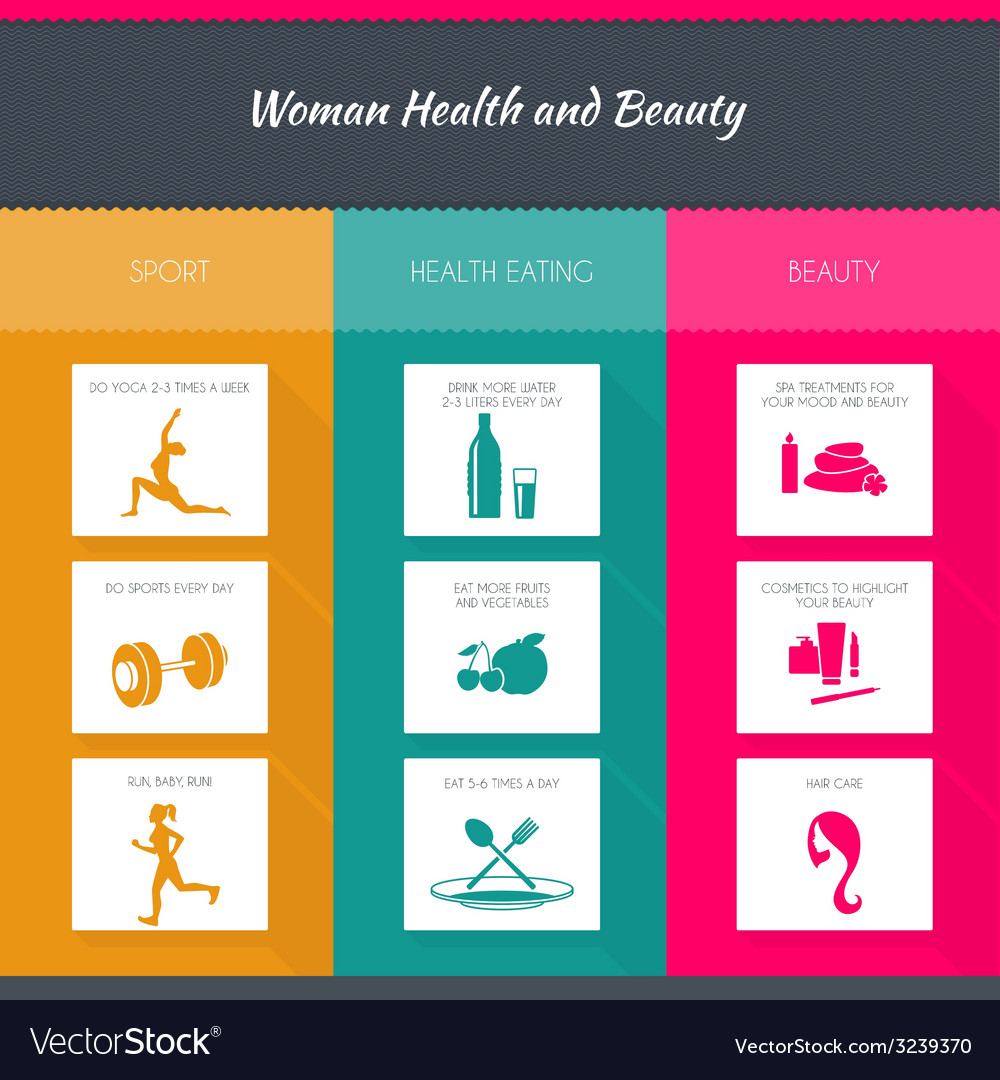 Woman Health and Beauty

SPORT

DO YOGA 2-3 TIMES A WEEK

DO SPORTS EVERY DAY

RUN, BABY, RUN!

HEALTH EATING

DRINK MORE WATER 2-3 LITERS EVERY DAY

EAT MORE FRUITS AND VEGETABLES

EAT 5-6 TIMES A DAY

BEAUTY

SPA TREATMENTS FOR YOUR MOOD AND BEAUTY

COSMETICS TO HIGHLIGHT YOUR BEAUTY

HAIR CARE

VectorStock®

VectorStock.com/3239370