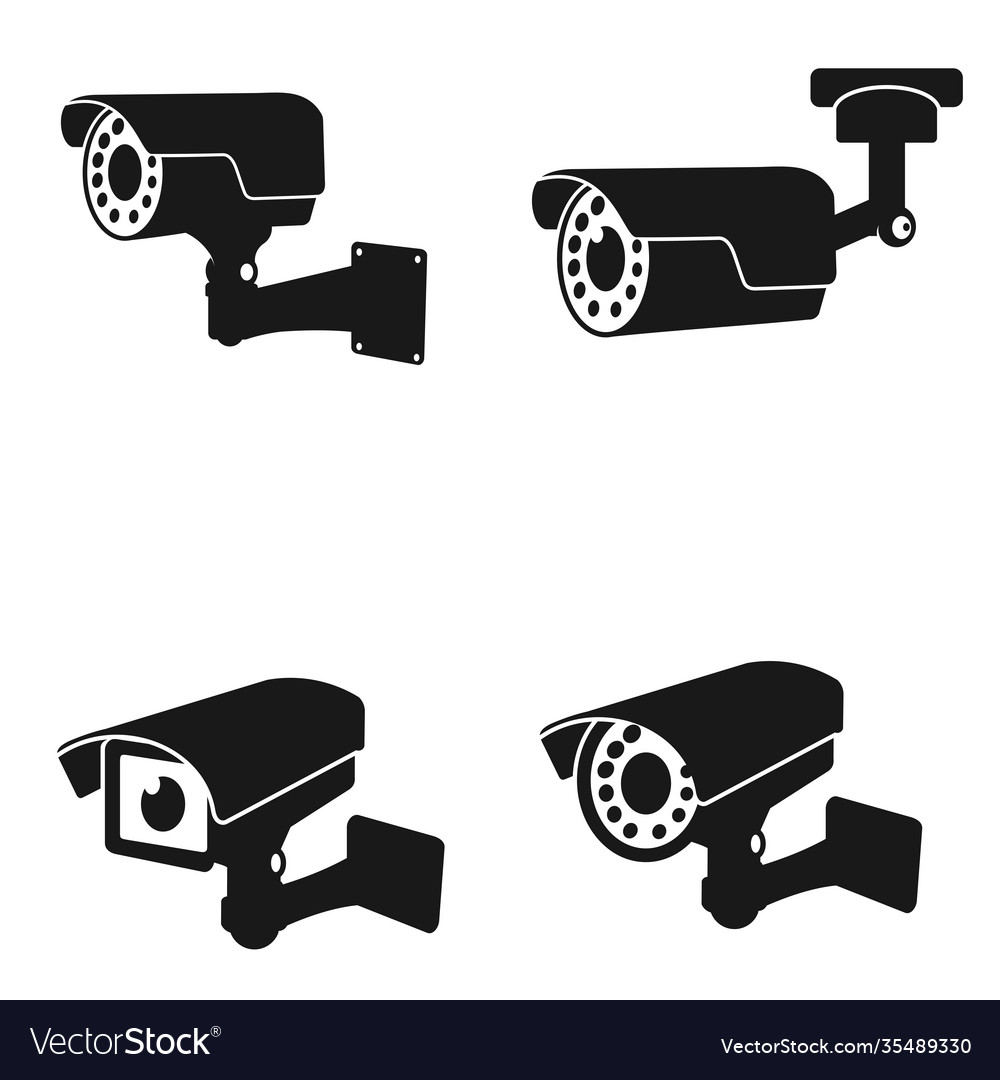 VectorStock®

VectorStock.com/35489330