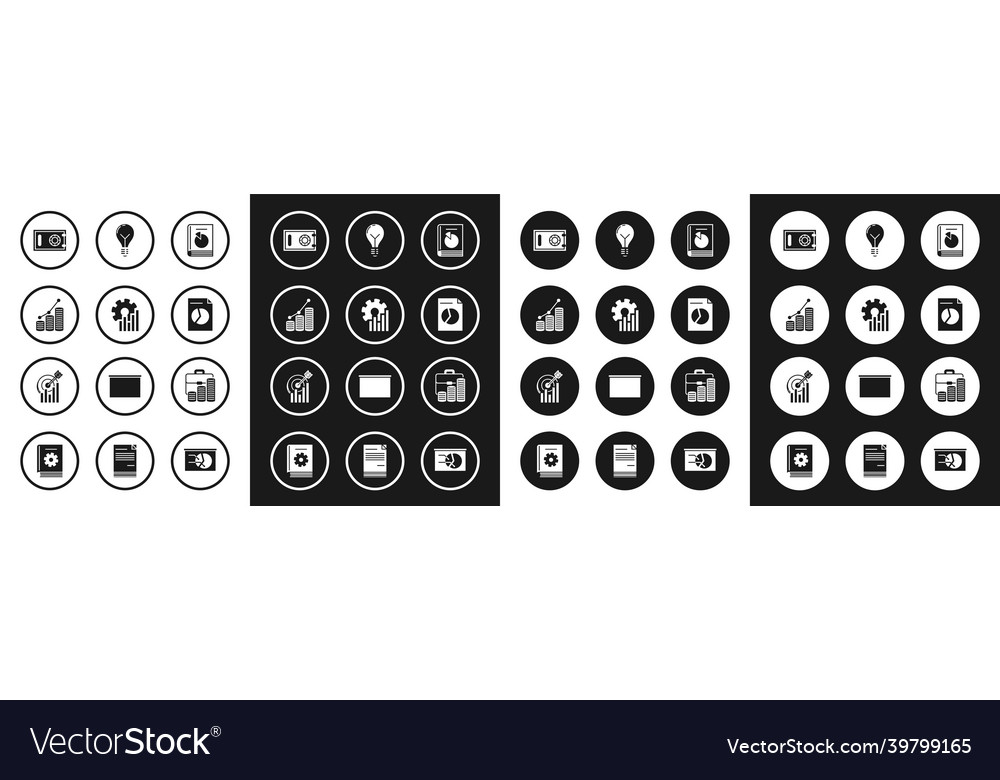 VectorStock®

VectorStock.com/39799165