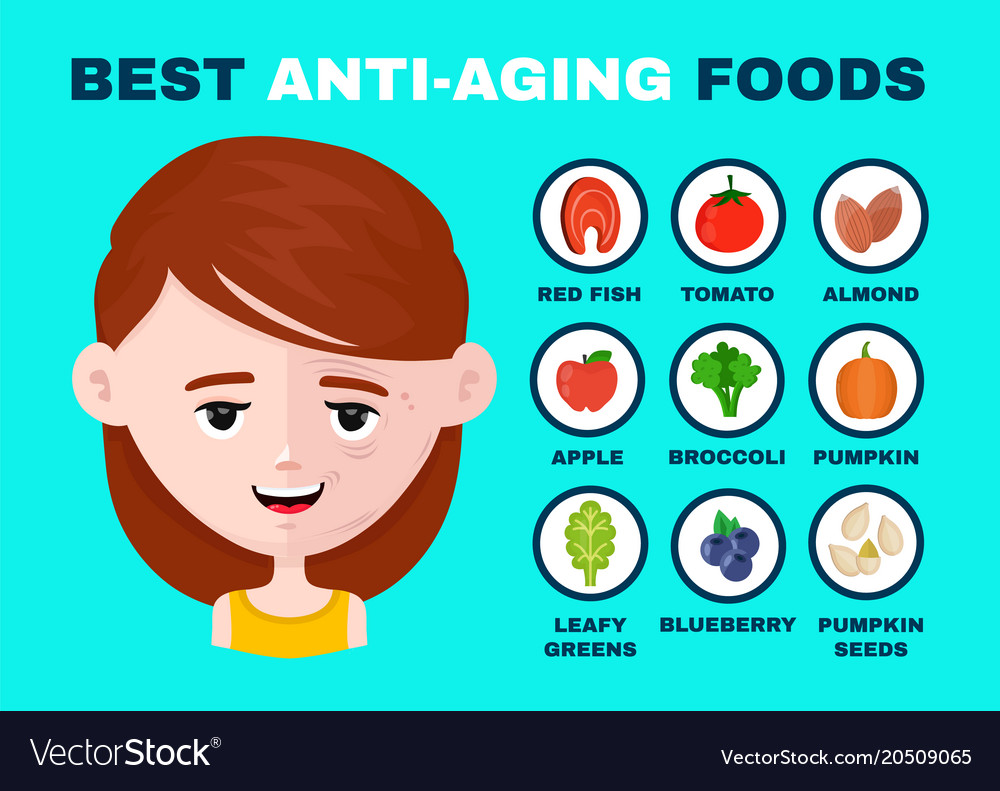 BEST ANTI-AGING FOODS

RED FISH
TOMATO
ALMOND
APPLE
BROCCOLI
PUMPKIN
LEAFY GREENS
BLUEBERRY
PUMPKIN SEEDS

VectorStock®
VectorStock.com/20509065