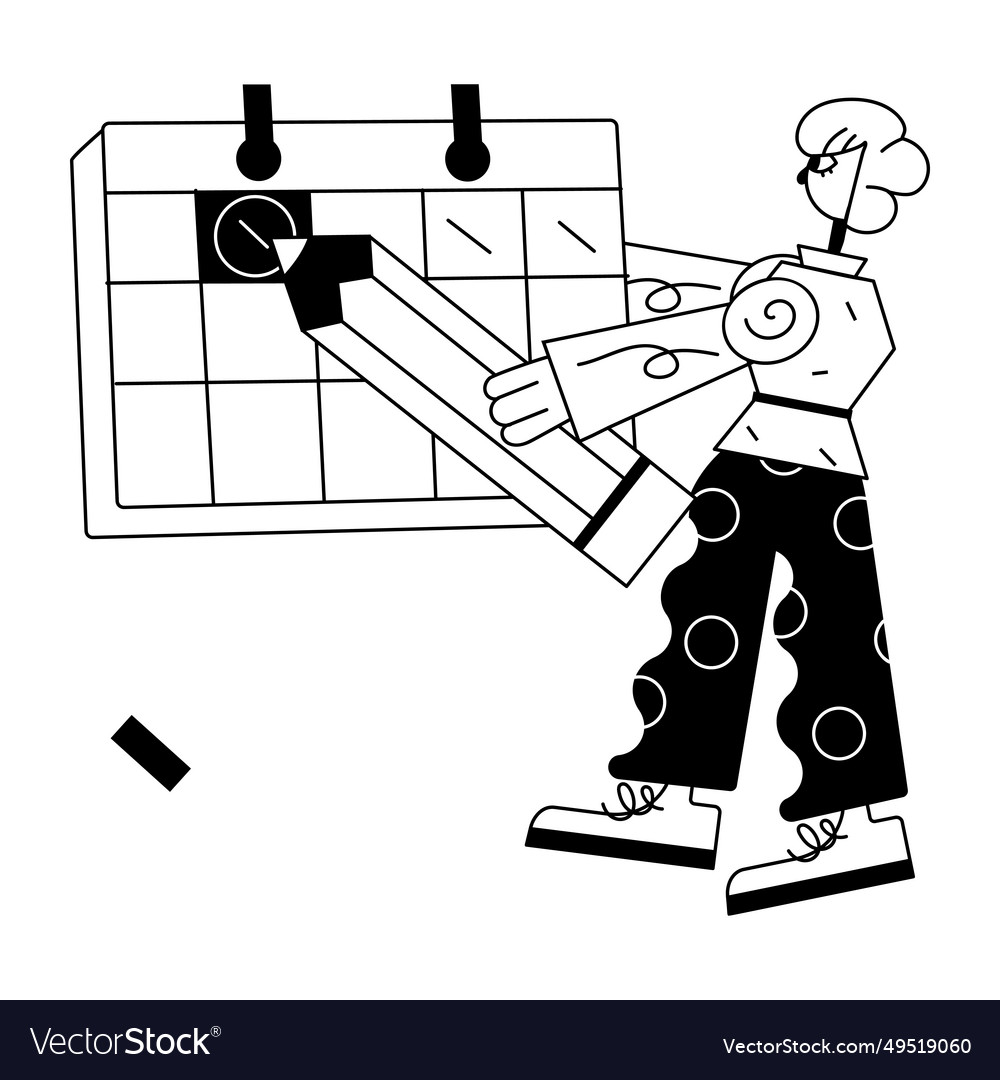 VectorStock®

VectorStock.com/49519060