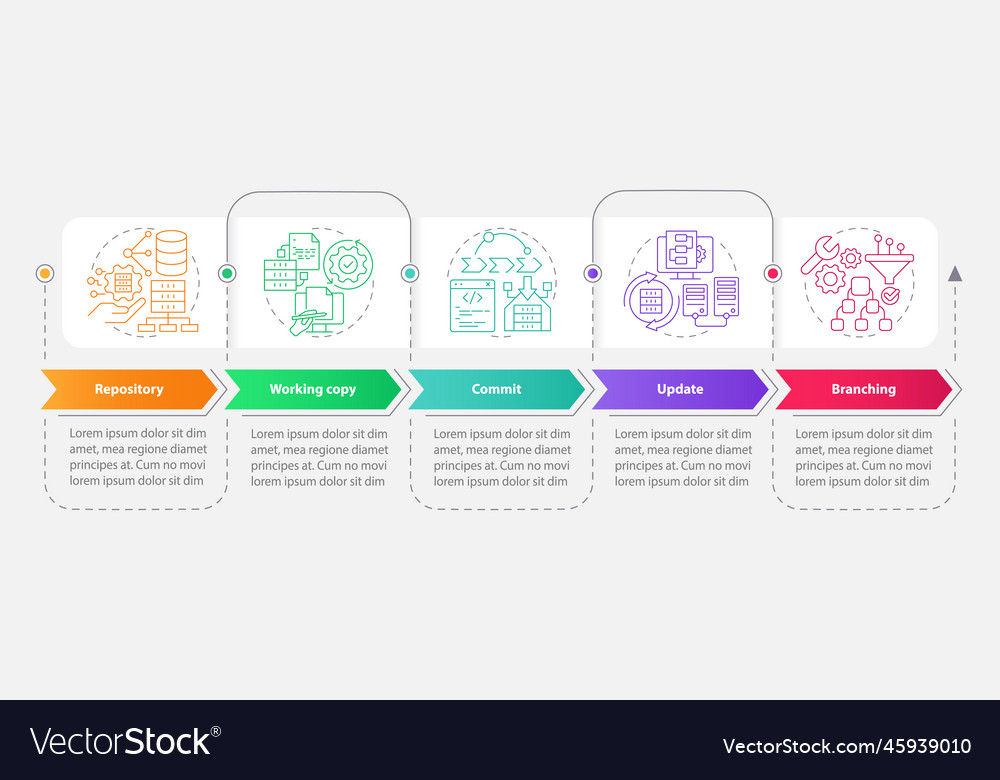 Repository

Lorem ipsum dolor sit dim amet, mea regione diamet principes at. Cum no movi lorem ipsum dolor sit dim

Working copy

Lorem ipsum dolor sit dim amet, mea regione diamet principes at. Cum no movi lorem ipsum dolor sit dim

Commit

Lorem ipsum dolor sit dim amet, mea regione diamet principes at. Cum no movi lorem ipsum dolor sit dim

Update

Lorem ipsum dolor sit dim amet, mea regione diamet principes at. Cum no movi lorem ipsum dolor sit dim

Branching

Lorem ipsum dolor sit dim amet, mea regione diamet principes at. Cum no movi lorem ipsum dolor sit dim

VectorStock®

VectorStock.com/45939010