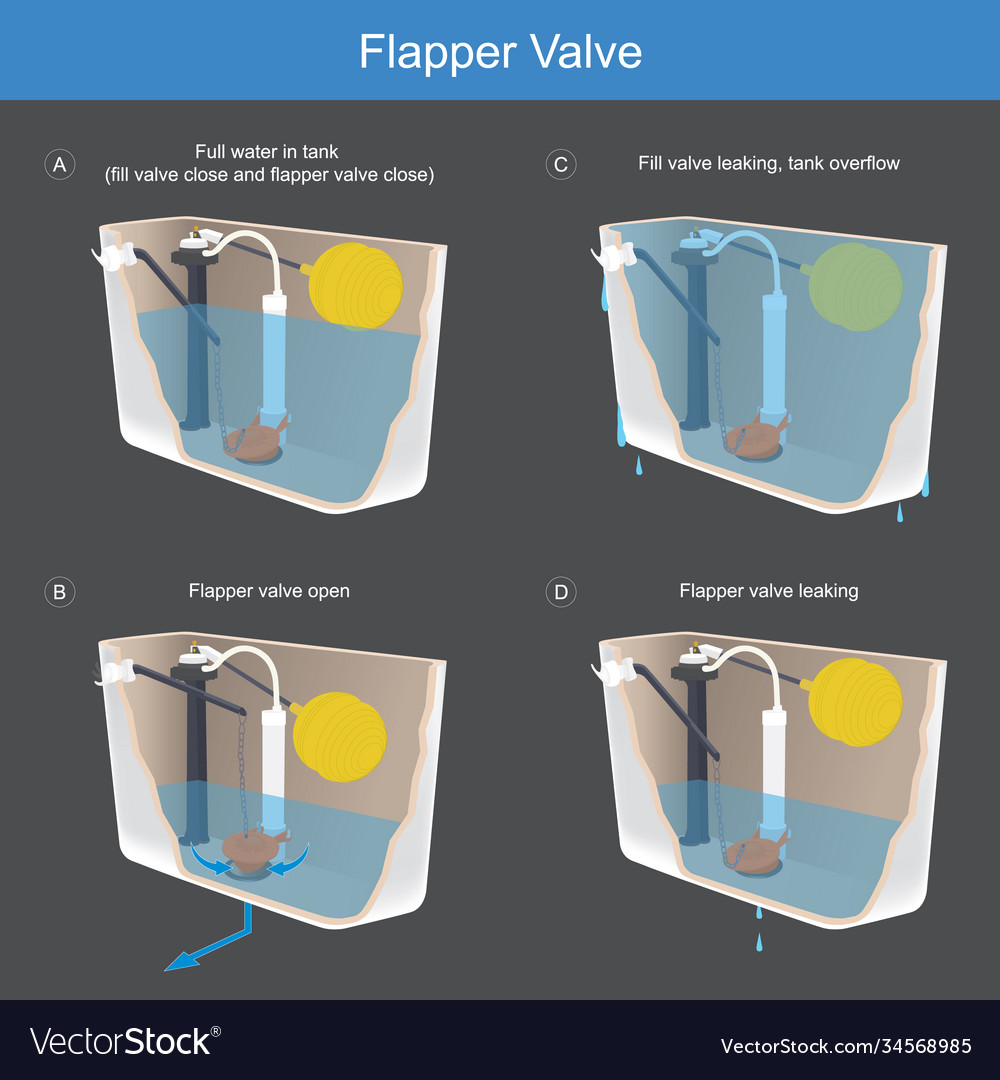 Flapper Valve

A
Full water in tank
(fill valve close and flapper valve close)

C
Fill valve leaking, tank overflow

B
Flapper valve open

D
Flapper valve leaking

VectorStock®

VectorStock.com/34568985