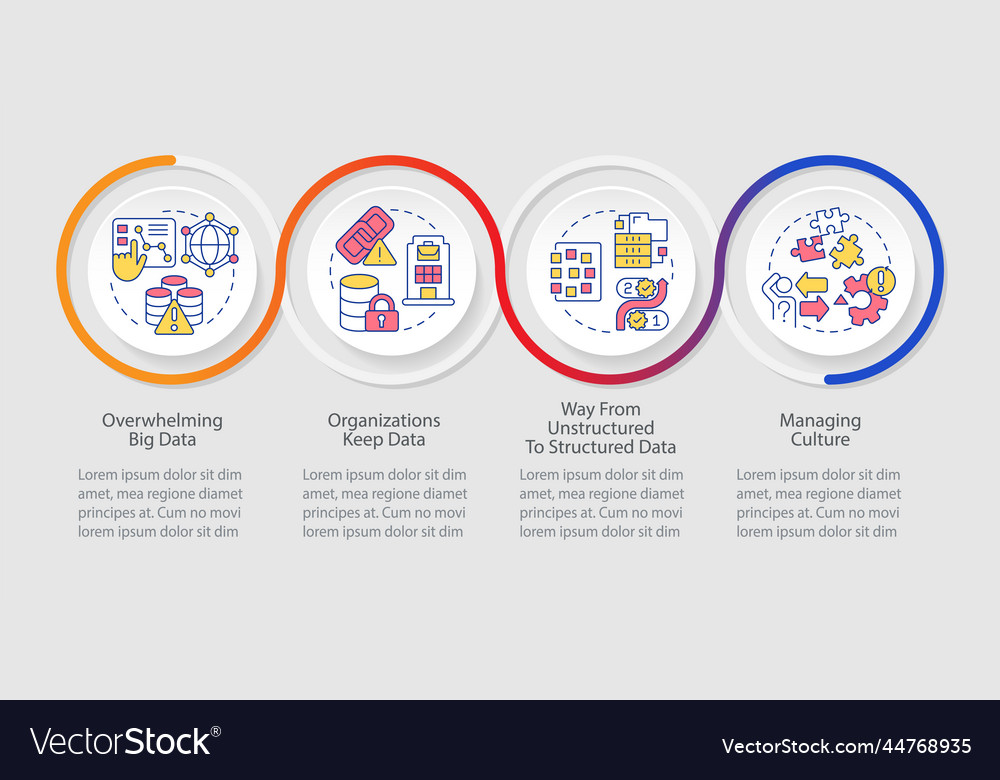 2
1

Overwhelming Big Data

Lorem ipsum dolor sit dim amet, mea regione diamet principes at. Cum no movi lorem ipsum dolor sit dim

Organizations Keep Data

Lorem ipsum dolor sit dim amet, mea regione diamet principes at. Cum no movi lorem ipsum dolor sit dim

Way From Unstructured To Structured Data

Lorem ipsum dolor sit dim amet, mea regione diamet principes at. Cum no movi lorem ipsum dolor sit dim

Managing Culture

Lorem ipsum dolor sit dim amet, mea regione diamet principes at. Cum no movi lorem ipsum dolor sit dim

VectorStock®

VectorStock.com/44768935