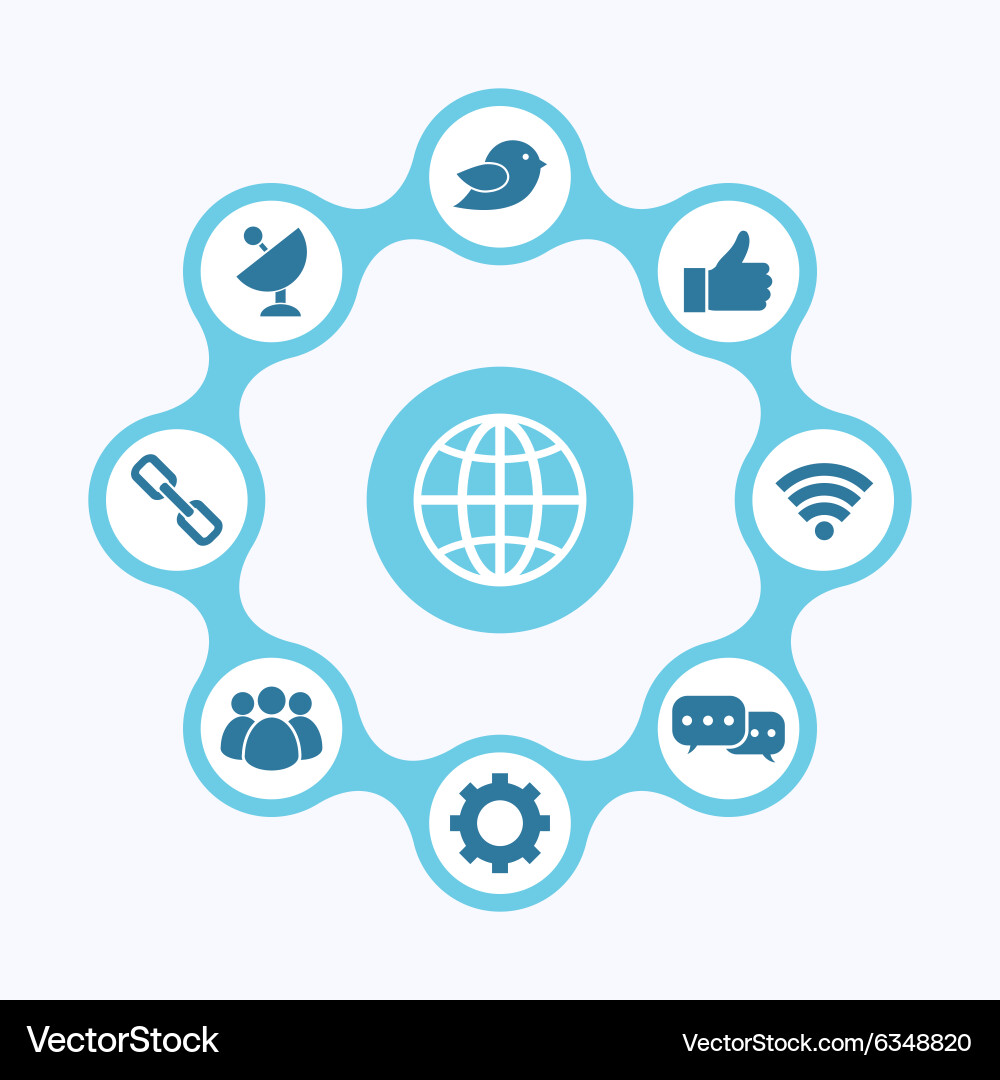 VectorStock

VectorStock.com/6348820