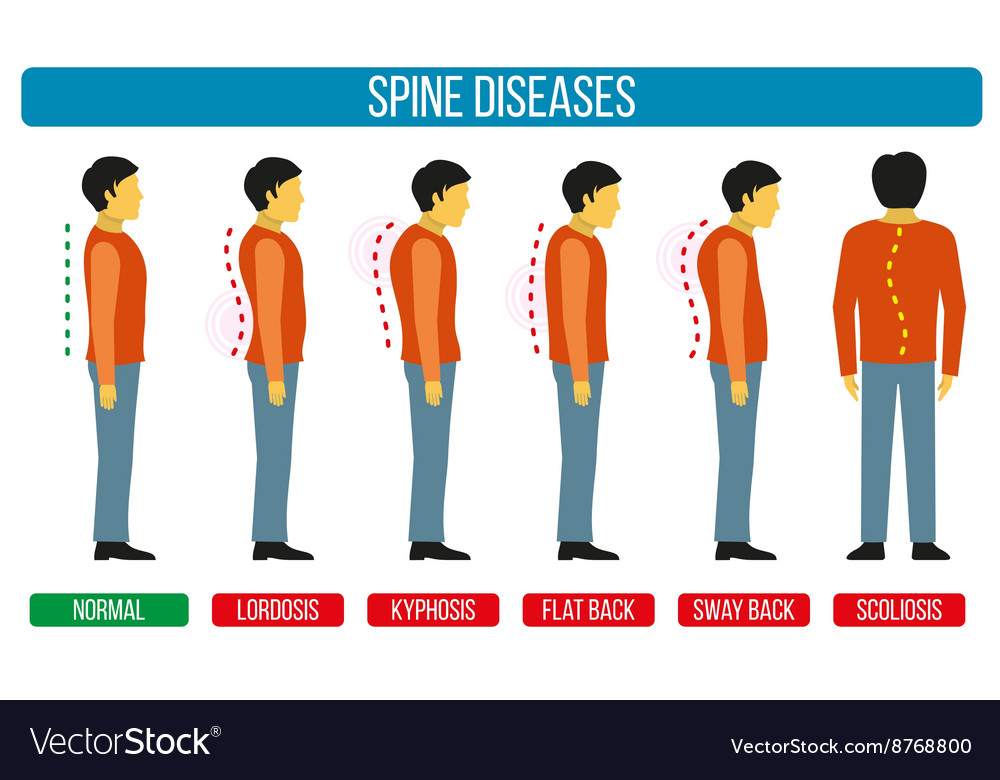 SPINE DISEASES

NORMAL

LORDOSIS

KYPHOSIS

FLAT BACK

SWAY BACK

SCOLIOSIS

VectorStock®

VectorStock.com/8768800