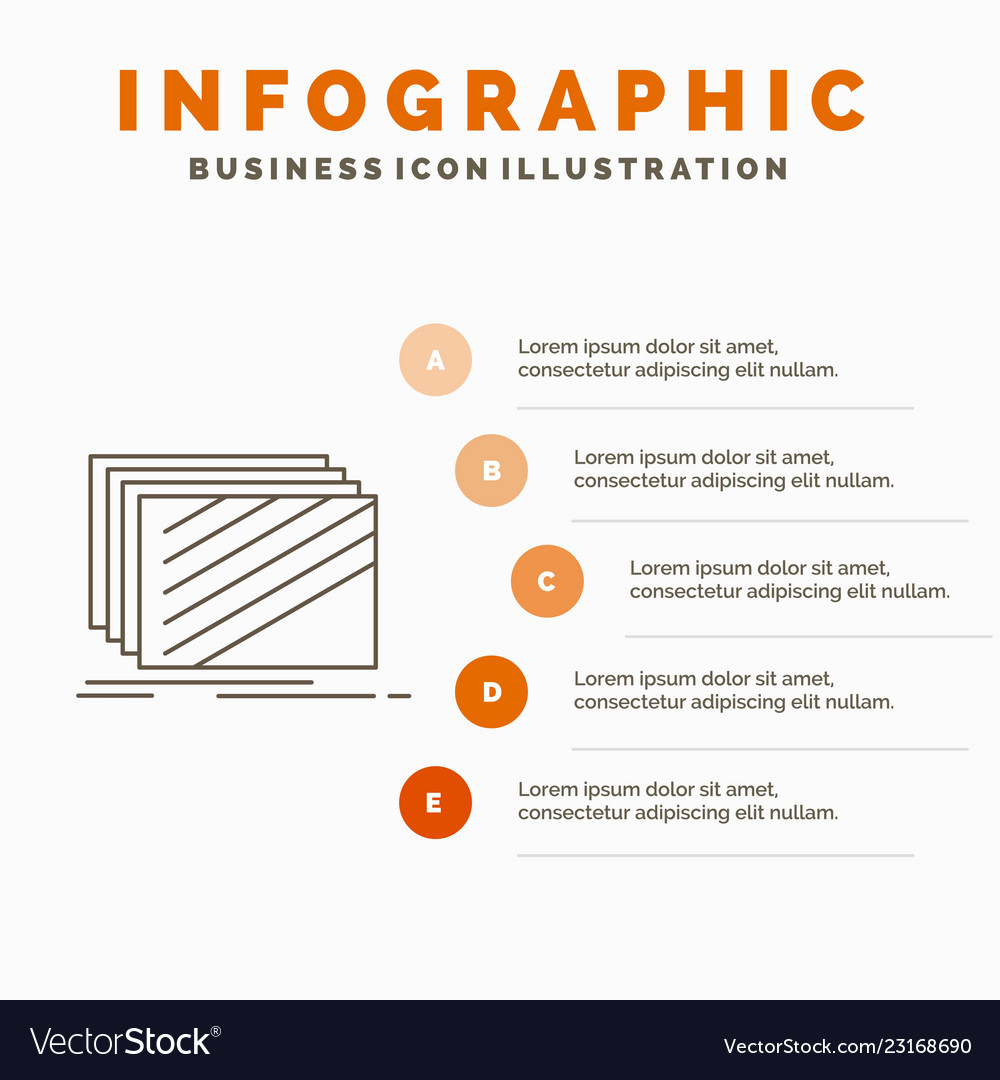 INFOGRAPHIC
BUSINESS ICON ILLUSTRATION

A
Lorem ipsum dolor sit amet, consectetur adipiscing elit nullam.

B
Lorem ipsum dolor sit amet, consectetur adipiscing elit nullam.

C
Lorem ipsum dolor sit amet, consectetur adipiscing elit nullam.

D
Lorem ipsum dolor sit amet, consectetur adipiscing elit nullam.

E
Lorem ipsum dolor sit amet, consectetur adipiscing elit nullam.

VectorStock®
VectorStock.com/23168690