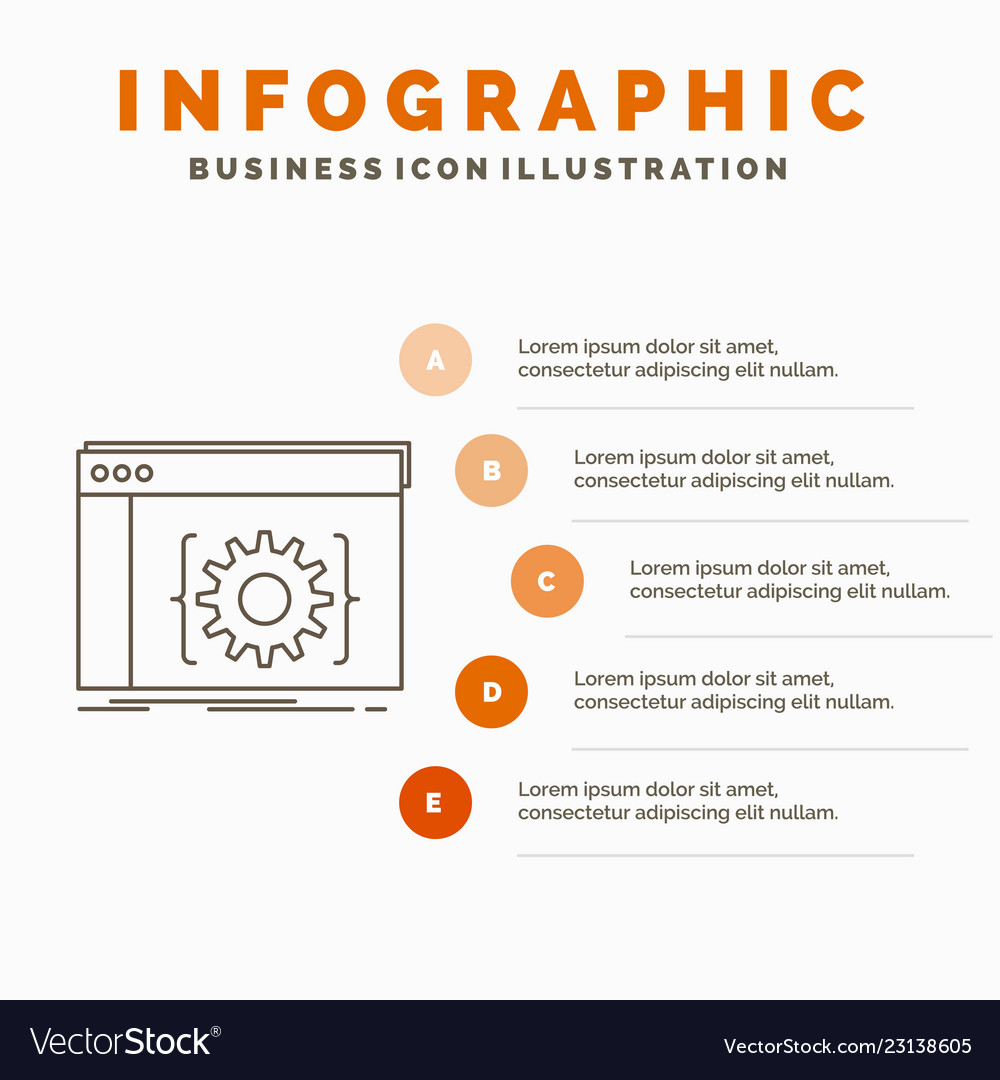 INFOGRAPHIC
BUSINESS ICON ILLUSTRATION

A
Lorem ipsum dolor sit amet, consectetur adipiscing elit nullam.

B
Lorem ipsum dolor sit amet, consectetur adipiscing elit nullam.

C
Lorem ipsum dolor sit amet, consectetur adipiscing elit nullam.

D
Lorem ipsum dolor sit amet, consectetur adipiscing elit nullam.

E
Lorem ipsum dolor sit amet, consectetur adipiscing elit nullam.

VectorStock®
VectorStock.com/23138605