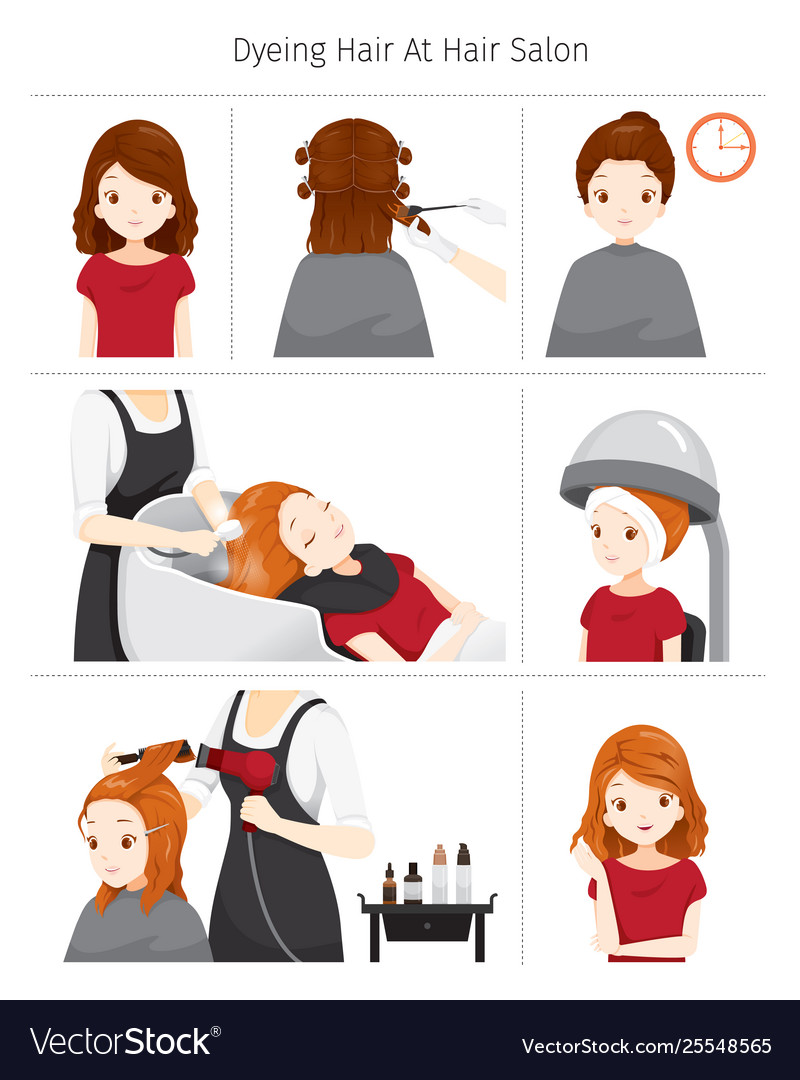 Dyeing Hair At Hair Salon

VectorStock®

VectorStock.com/25548565