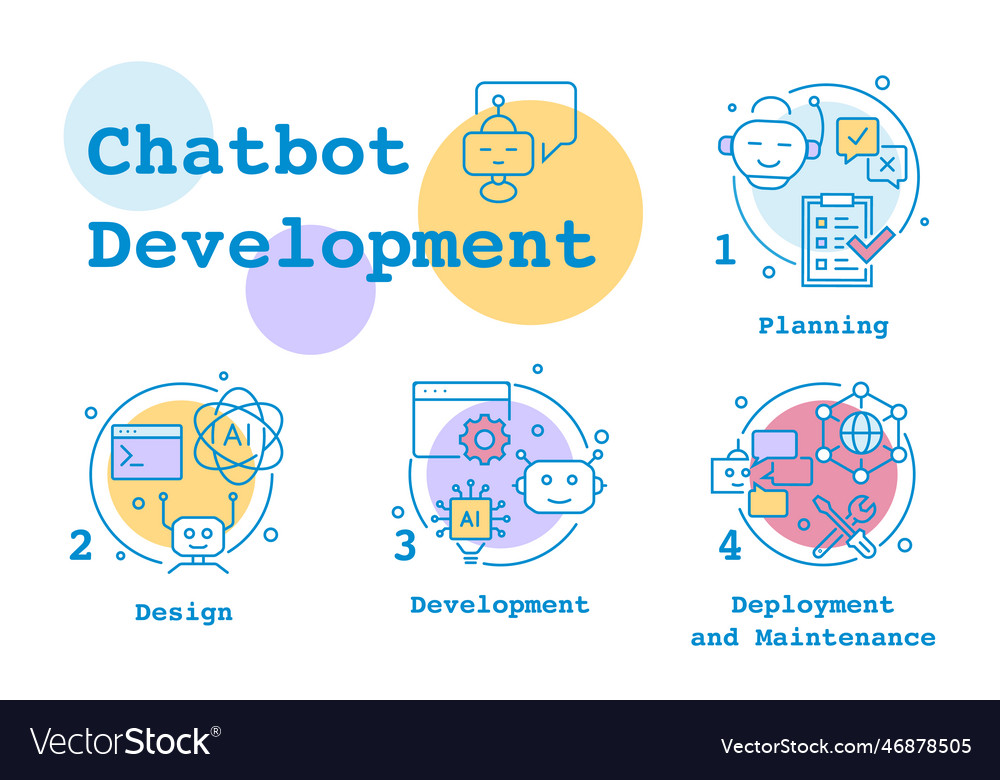 Chatbot Development

1

Planning

AI

2

Design

AI

3

Development

4

Deployment and Maintenance

VectorStock®

VectorStock.com/46878505