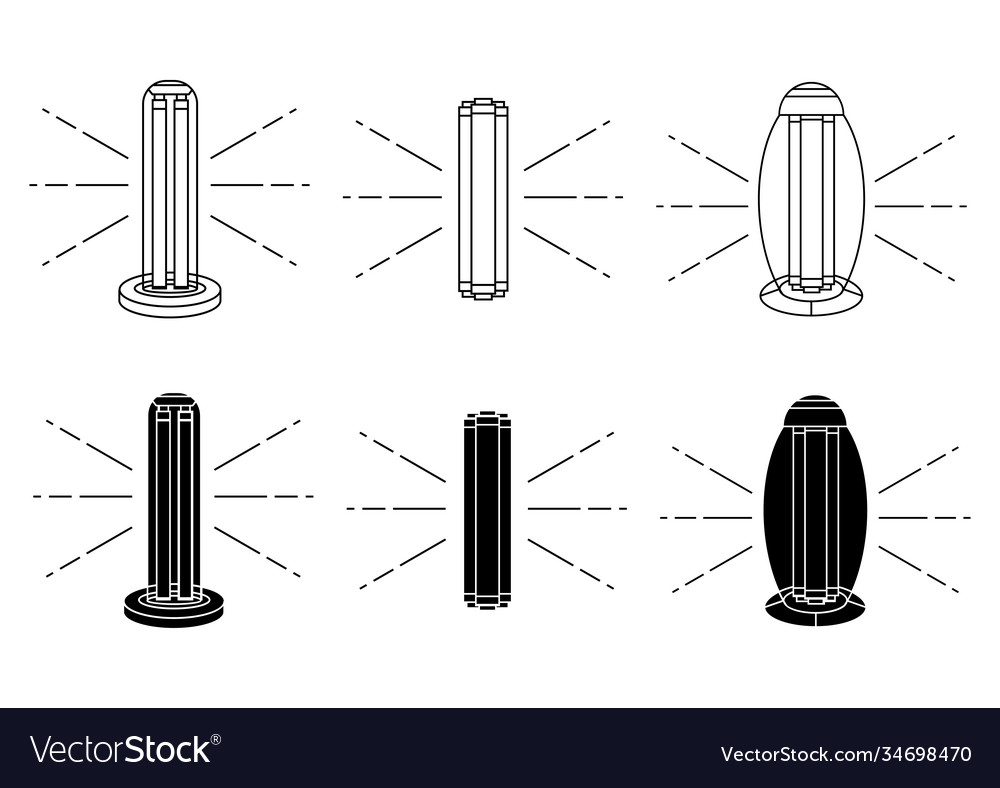 VectorStock®

VectorStock.com/34698470