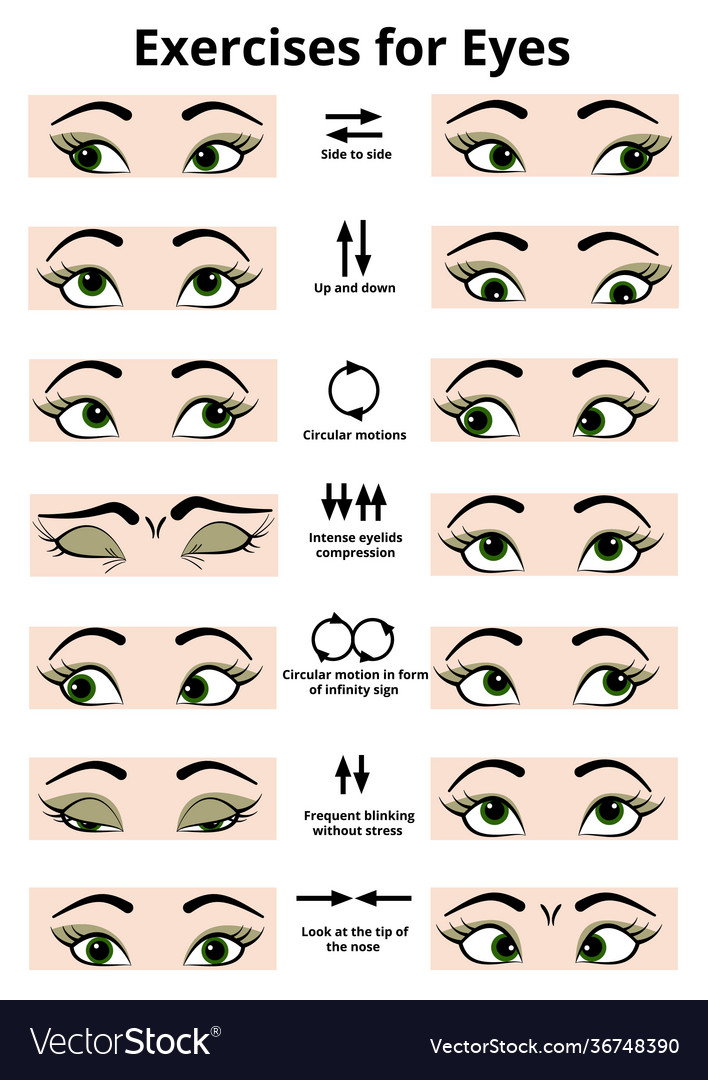 Exercises for Eyes

Side to side

Up and down

Circular motions

Intense eyelids compression

Circular motion in form of infinity sign

Frequent blinking without stress

Look at the tip of the nose

VectorStock®

VectorStock.com/36748390