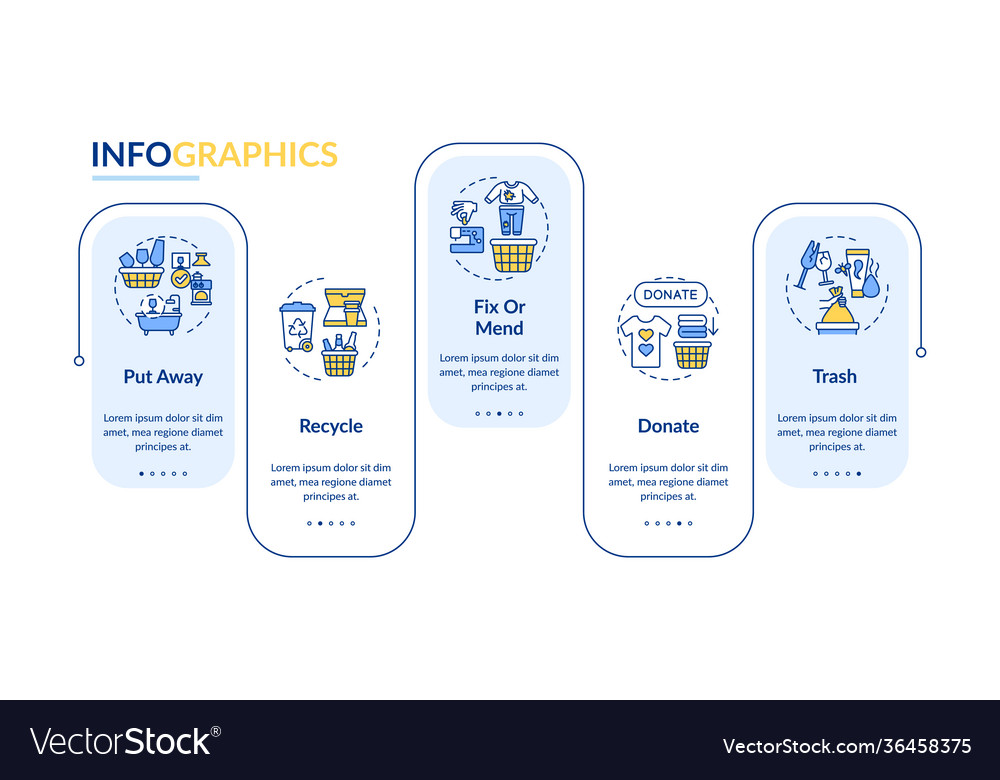 INFOGRAPHICS

Put Away

Lorem ipsum dolor sit dim amet, mea regione diamet principes at.

Recycle

Lorem ipsum dolor sit dim amet, mea regione diamet principes at.

Fix Or Mend

Lorem ipsum dolor sit dim amet, mea regione diamet principes at.

DONATE

Donate

Lorem ipsum dolor sit dim amet, mea regione diamet principes at.

Trash

Lorem ipsum dolor sit dim amet, mea regione diamet principes at.

VectorStock®

VectorStock.com/36458375