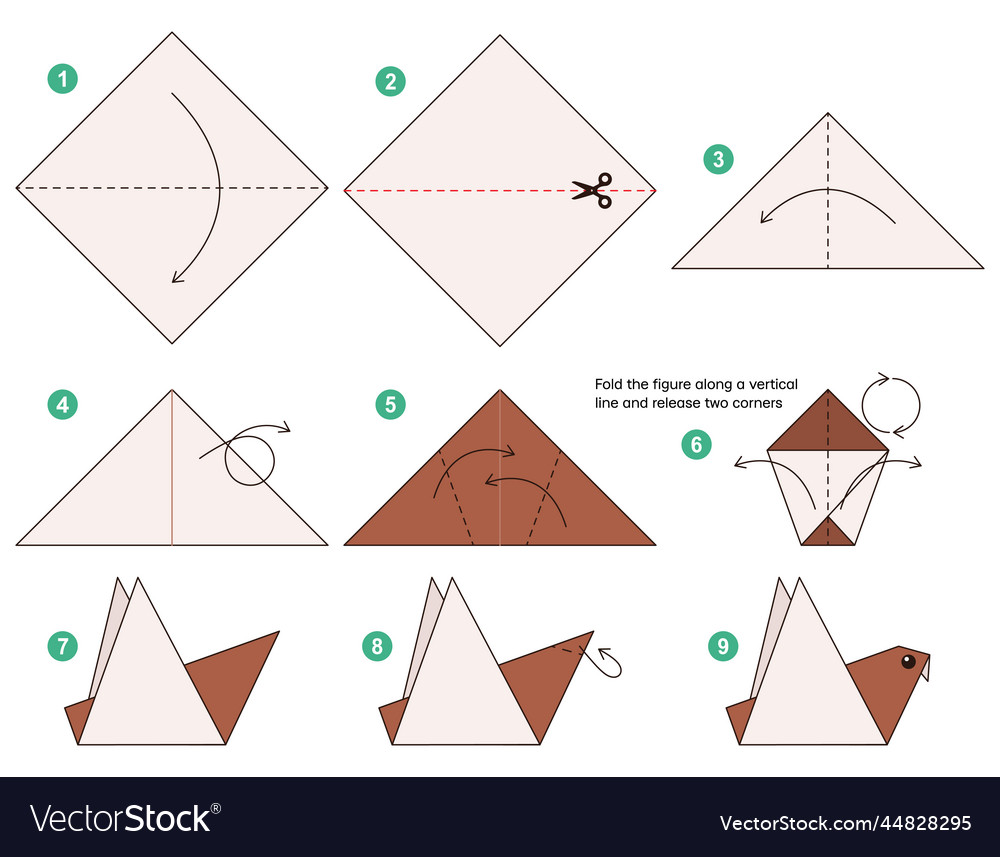 1

2

3

4

5

Fold the figure along a vertical line and release two corners

6

7

8

9

VectorStock®

VectorStock.com/44828295