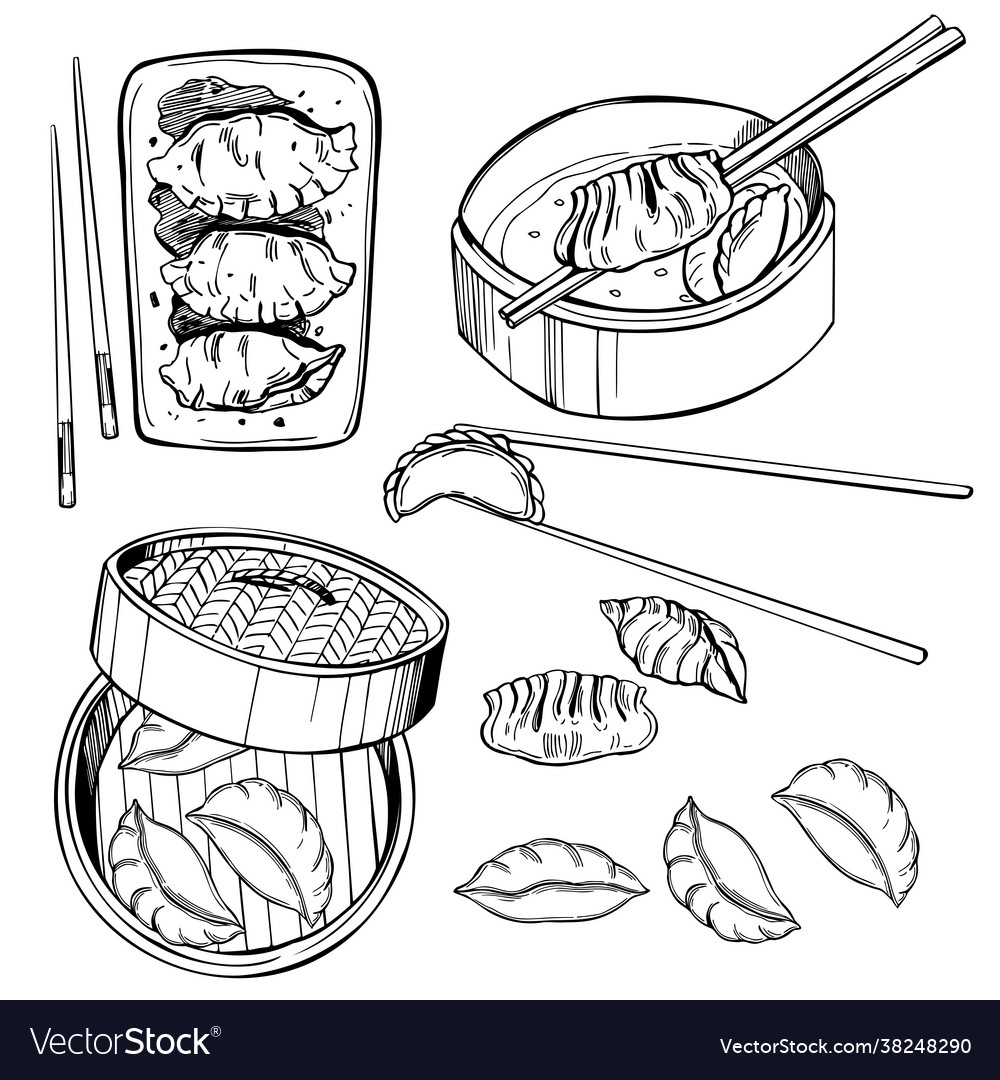 VectorStock®

VectorStock.com/38248290