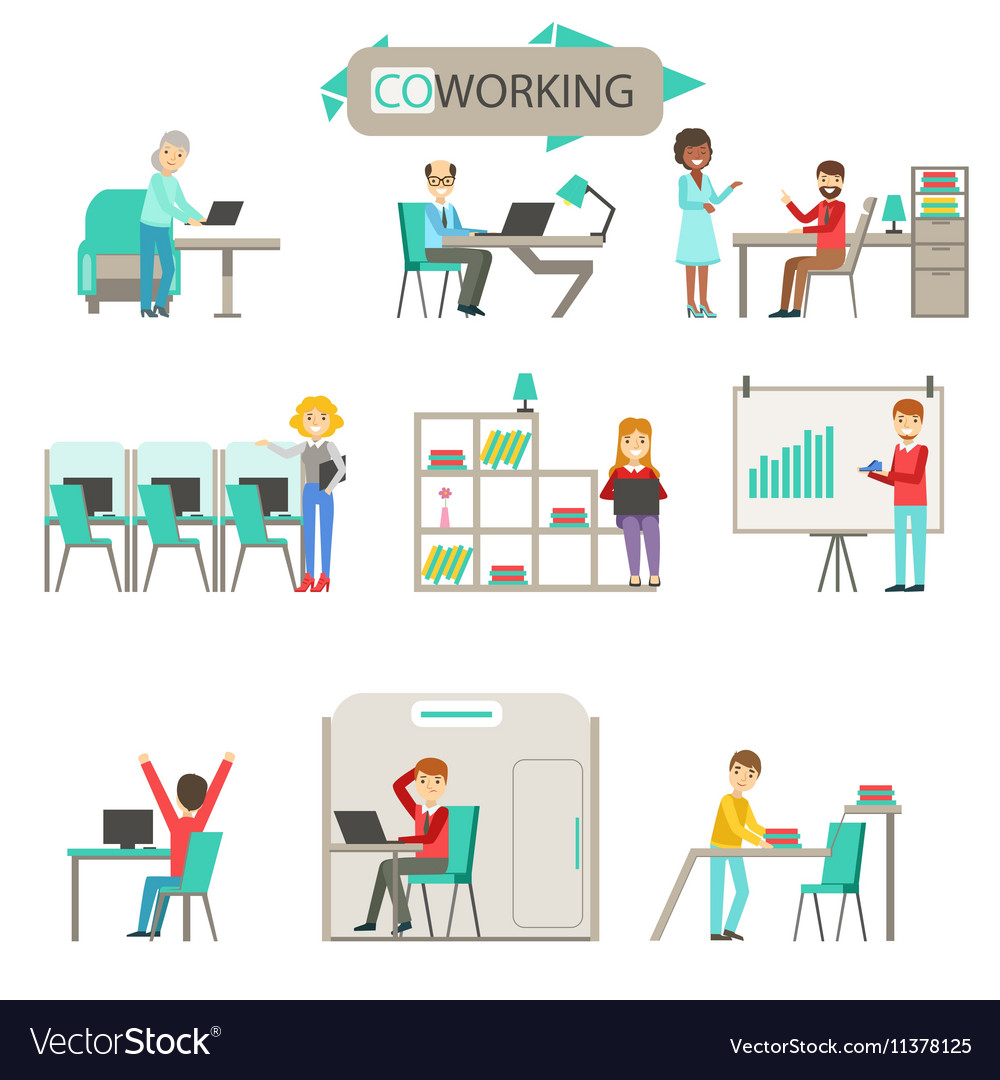 COWORKING

VectorStock®

VectorStock.com/11378125