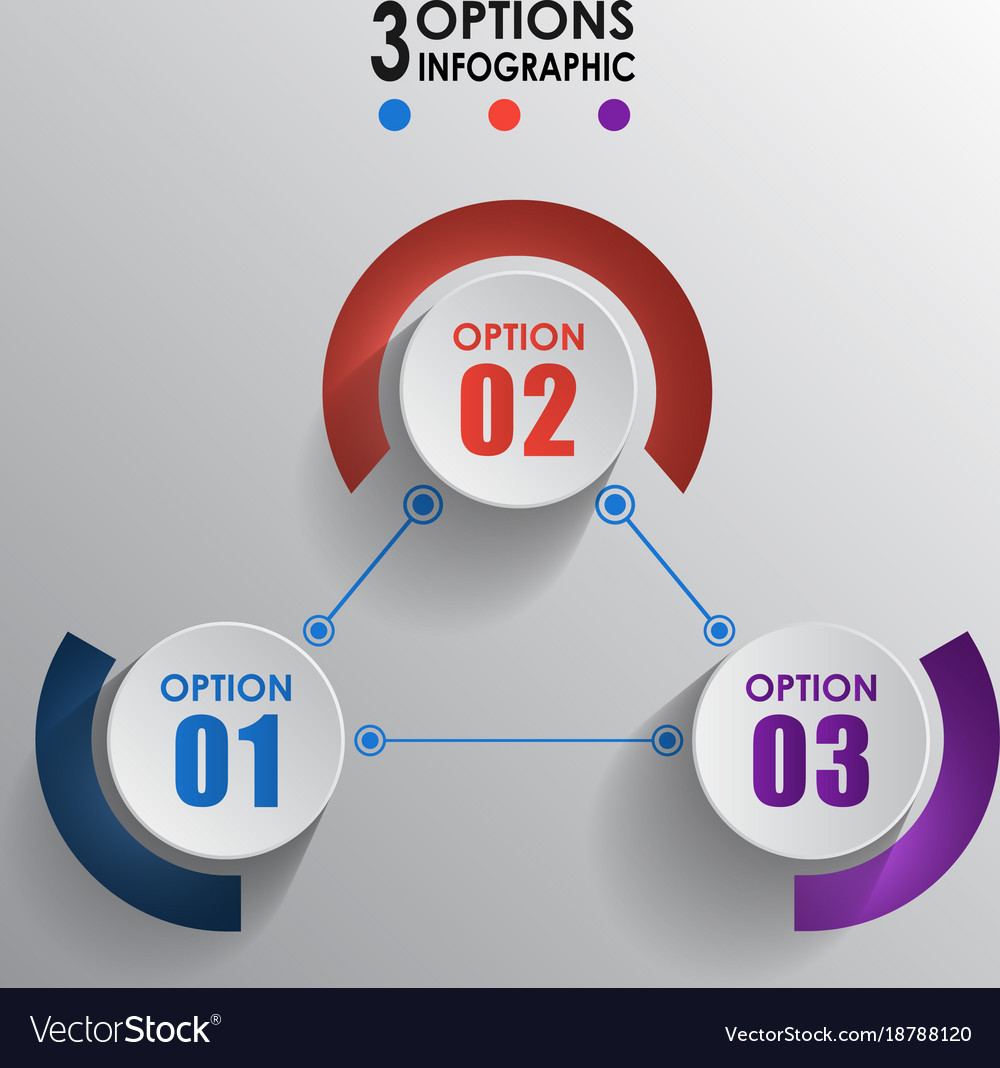 3 OPTIONS INFOGRAPHIC

OPTION 02

OPTION 01

OPTION 03

VectorStock®

VectorStock.com/18788120