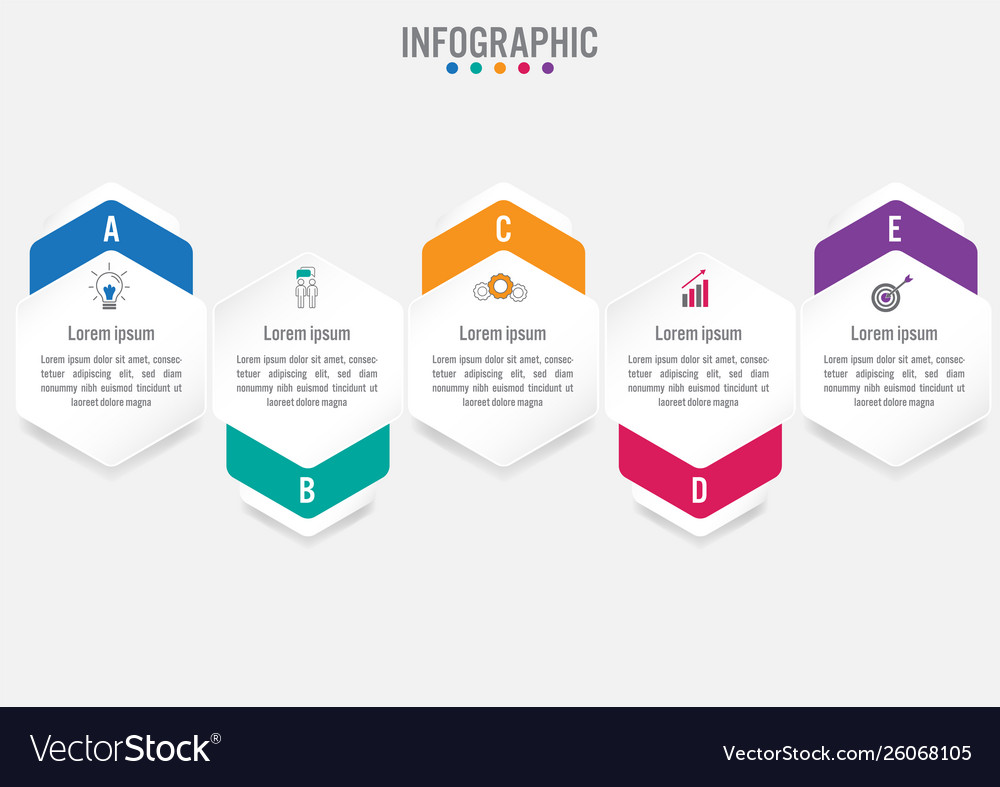 INFOGRAPHIC

A

Lorem ipsum

Lorem ipsum dolor sit amet, consectetuer adipiscing elit, sed diam nonummy nibh euismod tincidunt ut laoreet dolore magna

Lorem ipsum

Lorem ipsum dolor sit amet, consectetuer adipiscing elit, sed diam nonummy nibh euismod tincidunt ut laoreet dolore magna

B

C

Lorem ipsum

Lorem ipsum dolor sit amet, consectetuer adipiscing elit, sed diam nonummy nibh euismod tincidunt ut laoreet dolore magna

Lorem ipsum

Lorem ipsum dolor sit amet, consectetuer adipiscing elit, sed diam nonummy nibh euismod tincidunt ut laoreet dolore magna

D

E

Lorem ipsum

Lorem ipsum dolor sit amet, consectetuer adipiscing elit, sed diam nonummy nibh euismod tincidunt ut laoreet dolore magna

VectorStock®

VectorStock.com/26068105