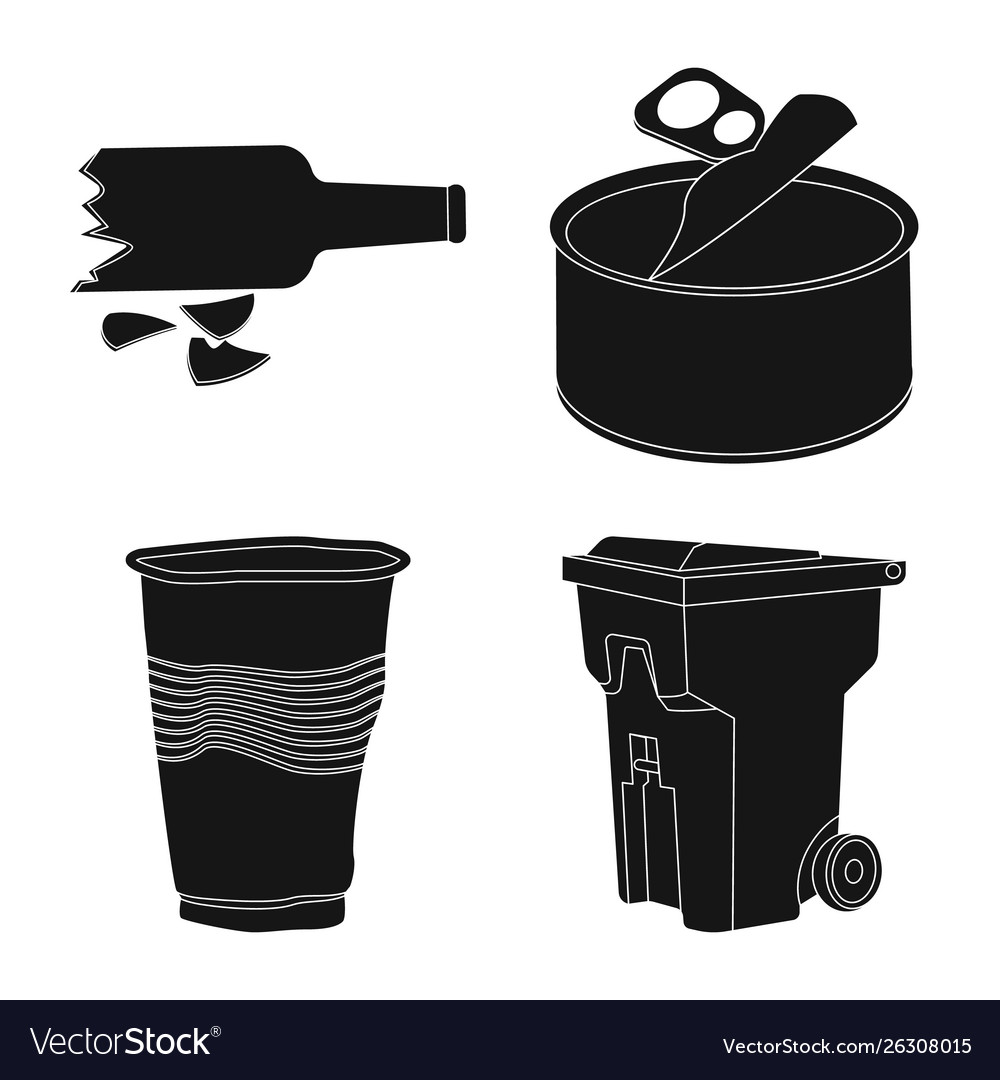 VectorStock®

VectorStock.com/26308015