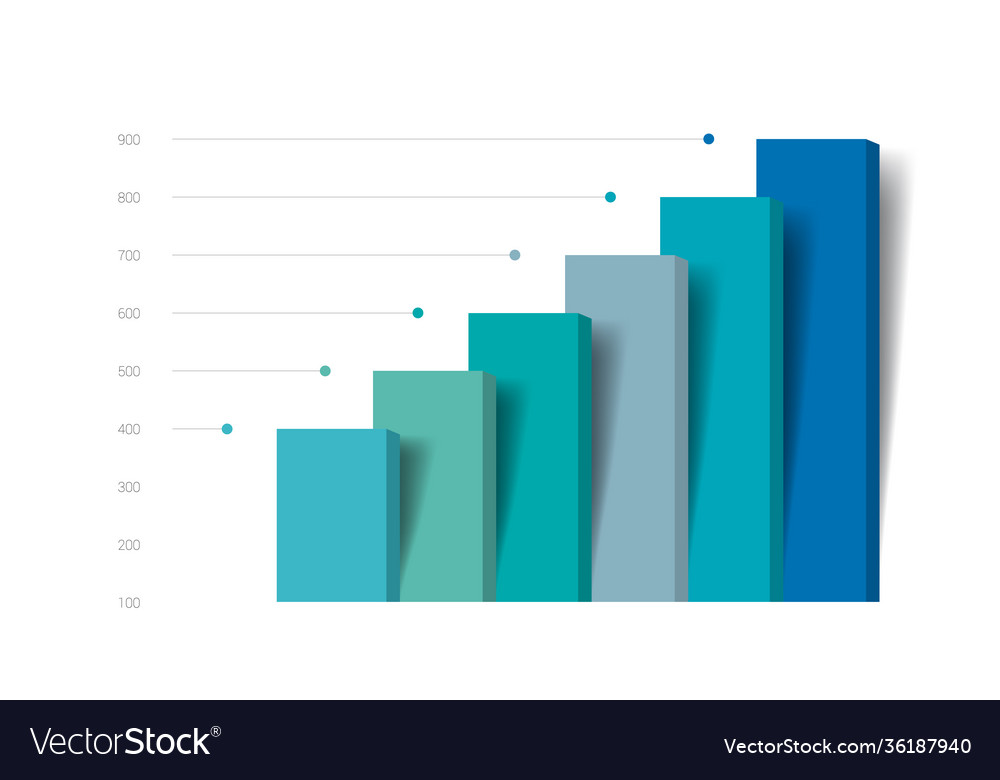 900
800
700
600
500
400
300
200
100

VectorStock®
VectorStock.com/36187940