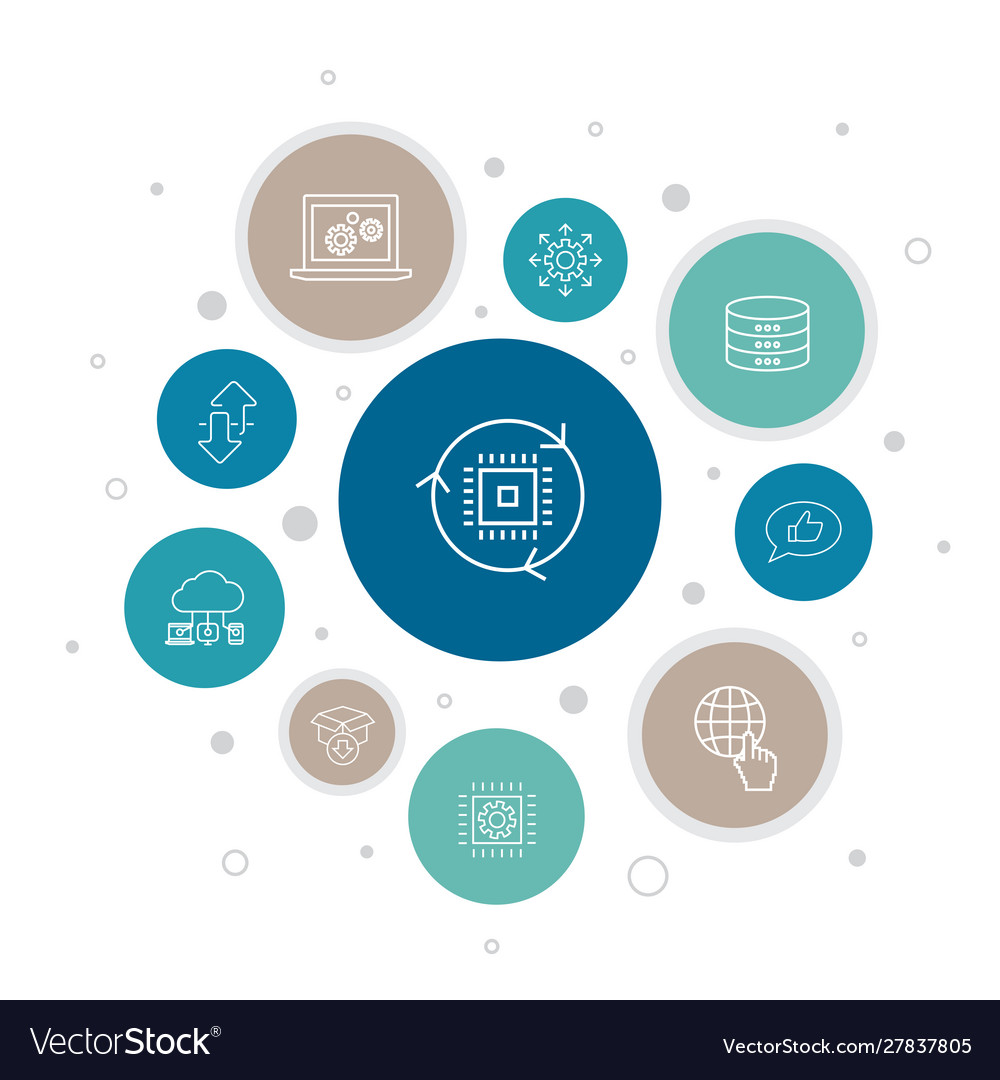 VectorStock®

VectorStock.com/27837805