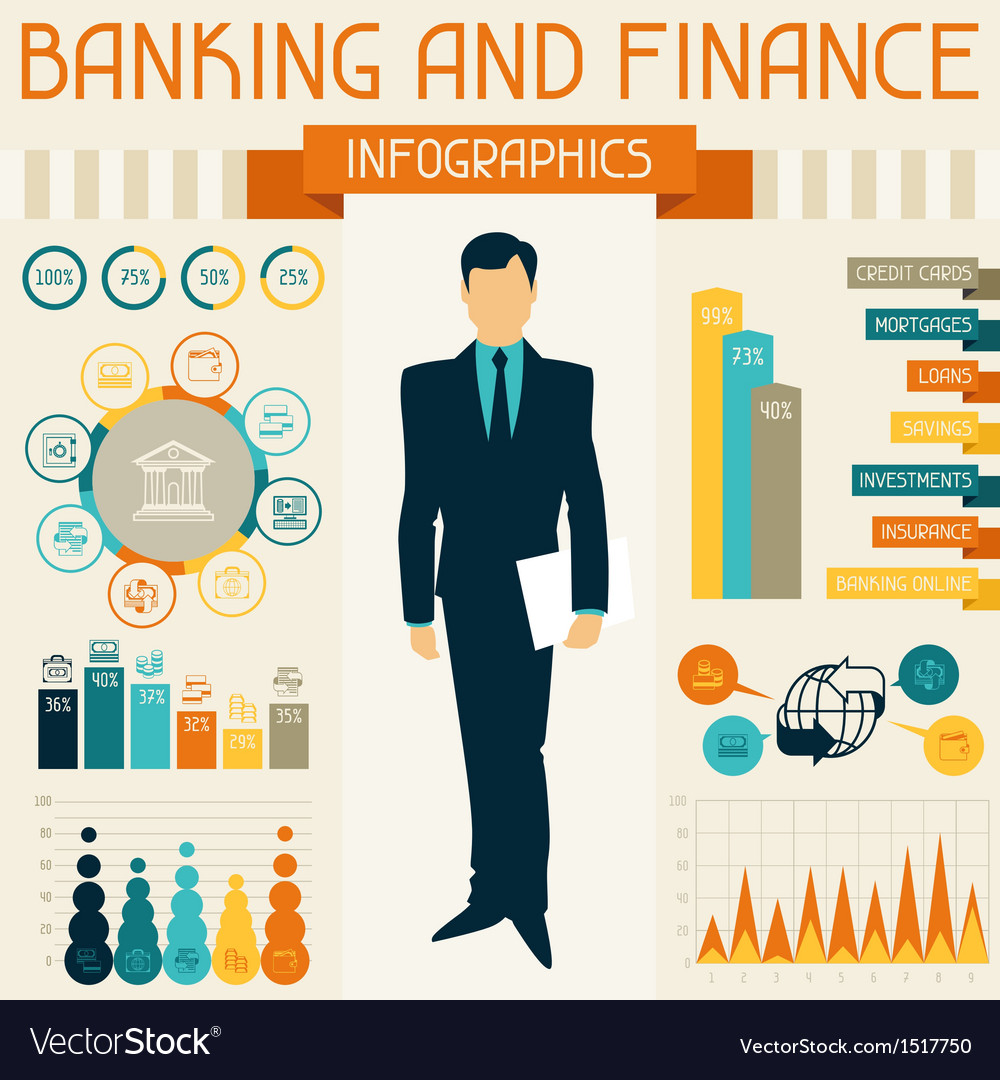 BANKING AND FINANCE

INFOGRAPHICS

100%
75%
50%
25%

36%
40%
37%
32%
29%
35%

100
80
60
40
20
0

99%
73%
40%

CREDIT CARDS
MORTGAGES
LOANS
SAVINGS
INVESTMENTS
INSURANCE
BANKING ONLINE

100
80
60
40
20
0
1 2 3 4 5 6 7 8 9

VectorStock®

VectorStock.com/1517750