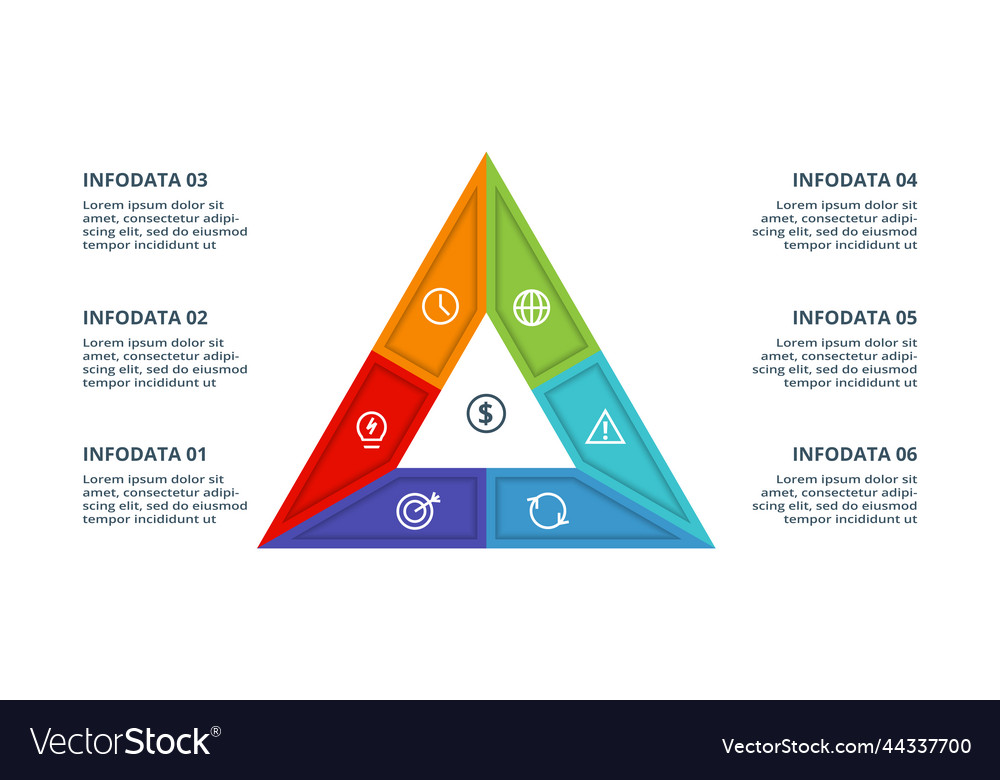 INFODATA 03
Lorem ipsum dolor sit amet, consectetur adipiscing elit, sed do eiusmod tempor incididunt ut

INFODATA 02
Lorem ipsum dolor sit amet, consectetur adipiscing elit, sed do eiusmod tempor incididunt ut

INFODATA 01
Lorem ipsum dolor sit amet, consectetur adipiscing elit, sed do eiusmod tempor incididunt ut

$

INFODATA 04
Lorem ipsum dolor sit amet, consectetur adipiscing elit, sed do eiusmod tempor incididunt ut

INFODATA 05
Lorem ipsum dolor sit amet, consectetur adipiscing elit, sed do eiusmod tempor incididunt ut

INFODATA 06
Lorem ipsum dolor sit amet, consectetur adipiscing elit, sed do eiusmod tempor incididunt ut

VectorStock®

VectorStock.com/44337700