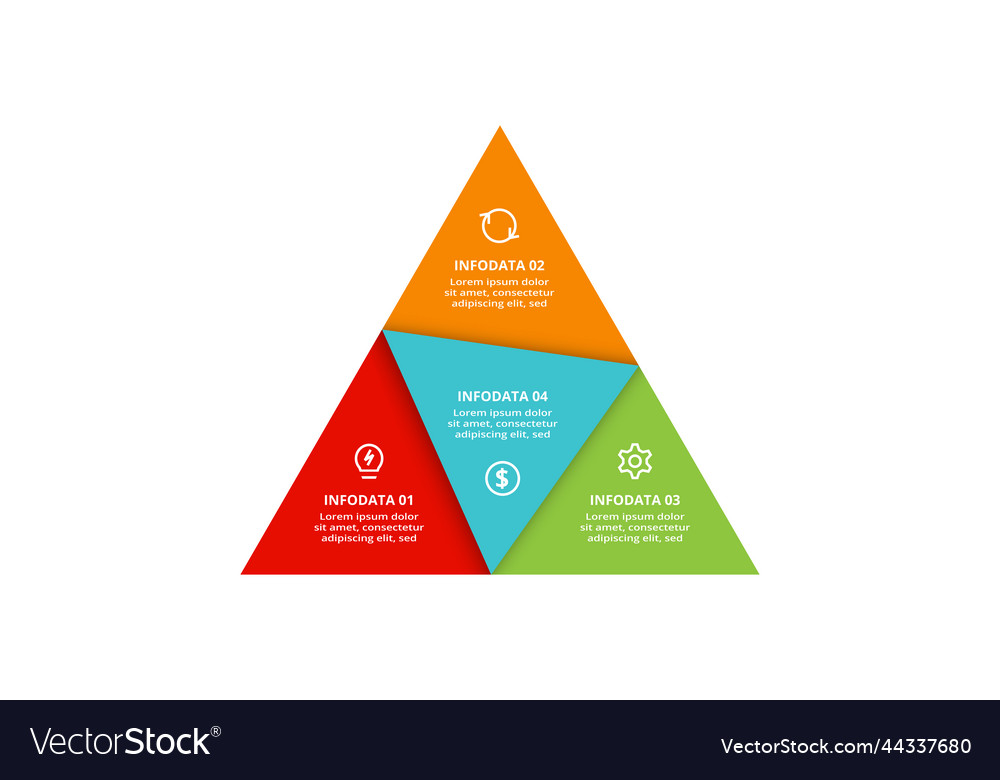 INFODATA 02
Lorem ipsum dolor sit amet, consectetur adipiscing elit, sed

INFODATA 04
Lorem ipsum dolor sit amet, consectetur adipiscing elit, sed

INFODATA 01
Lorem ipsum dolor sit amet, consectetur adipiscing elit, sed

INFODATA 03
Lorem ipsum dolor sit amet, consectetur adipiscing elit, sed

VectorStock®

VectorStock.com/44337680