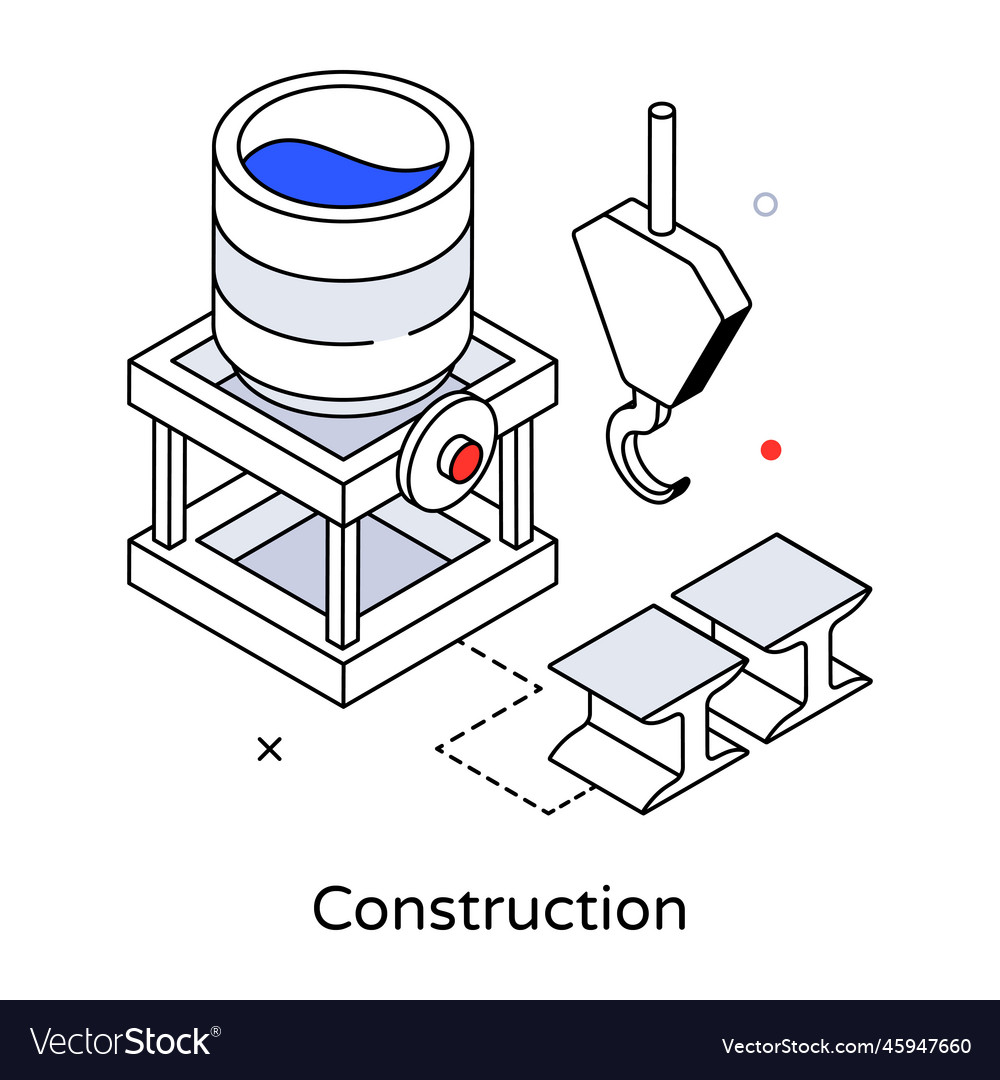 Construction

VectorStock®

VectorStock.com/45947660