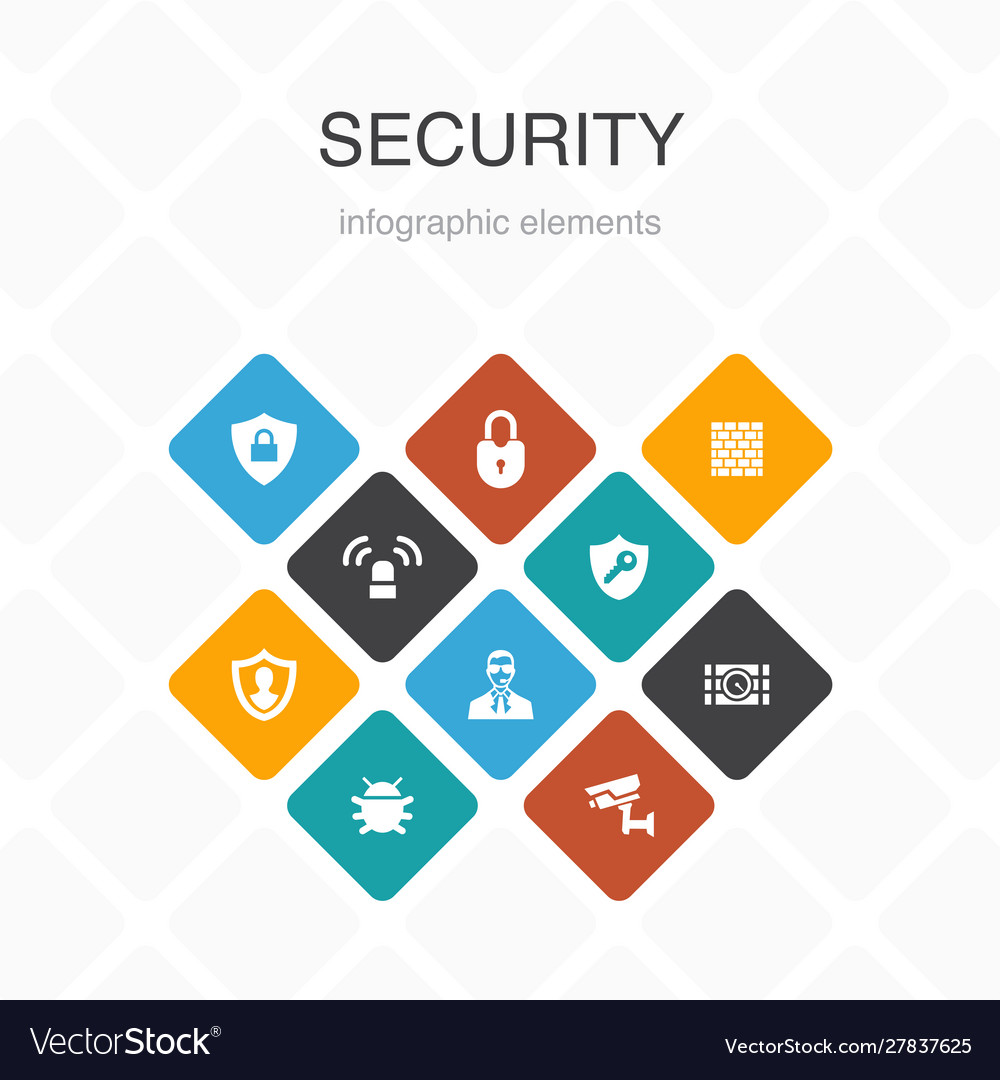 SECURITY

infographic elements

VectorStock®

VectorStock.com/27837625