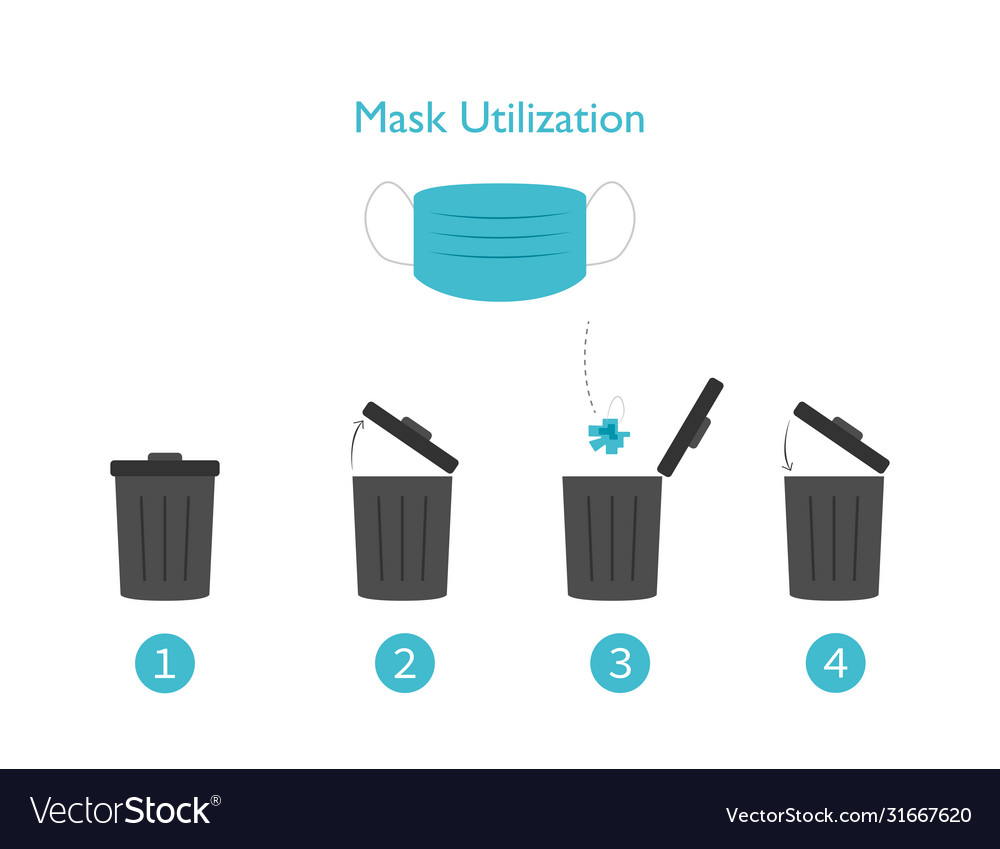 Mask Utilization

1

2

3

4

VectorStock®

VectorStock.com/31667620