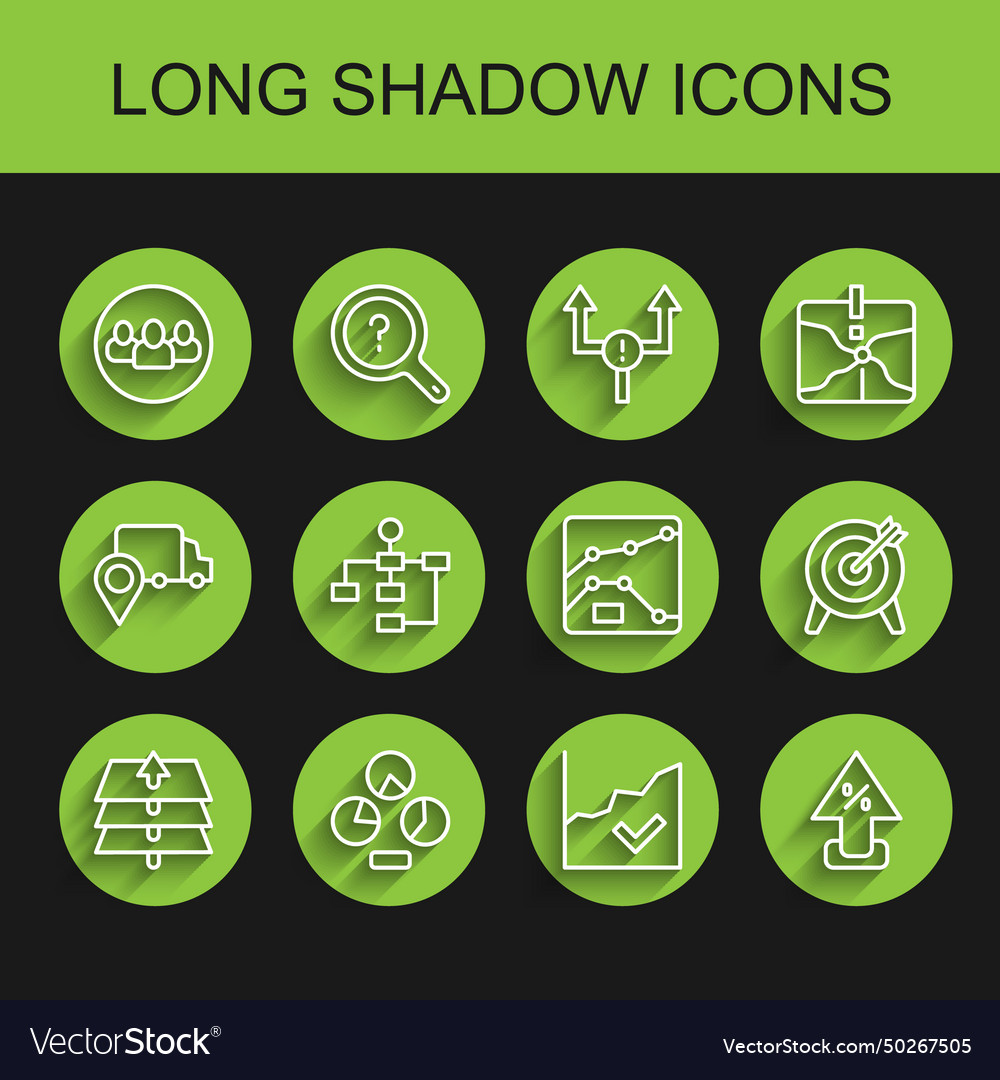 LONG SHADOW ICONS

?

!

!

%

VectorStock®

VectorStock.com/50267505