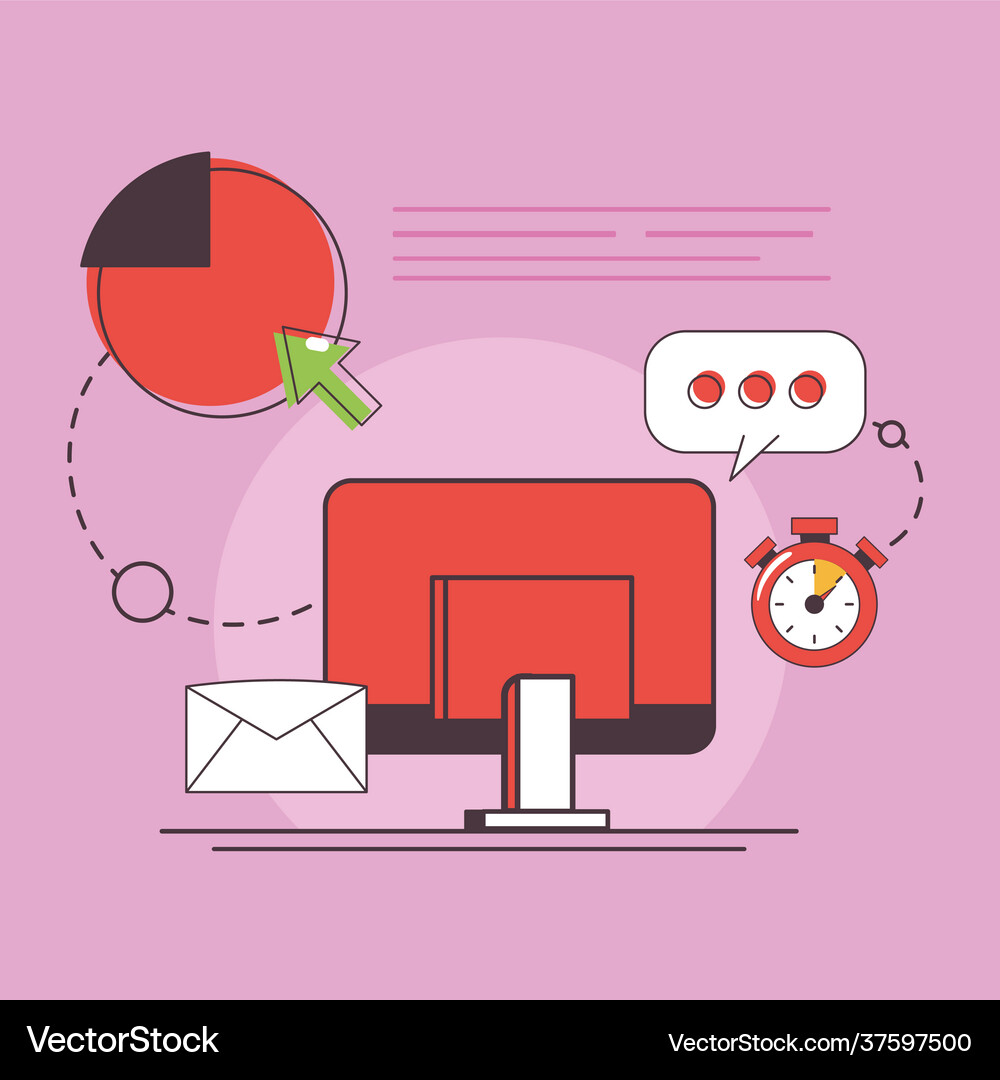 VectorStock
VectorStock.com/37597500