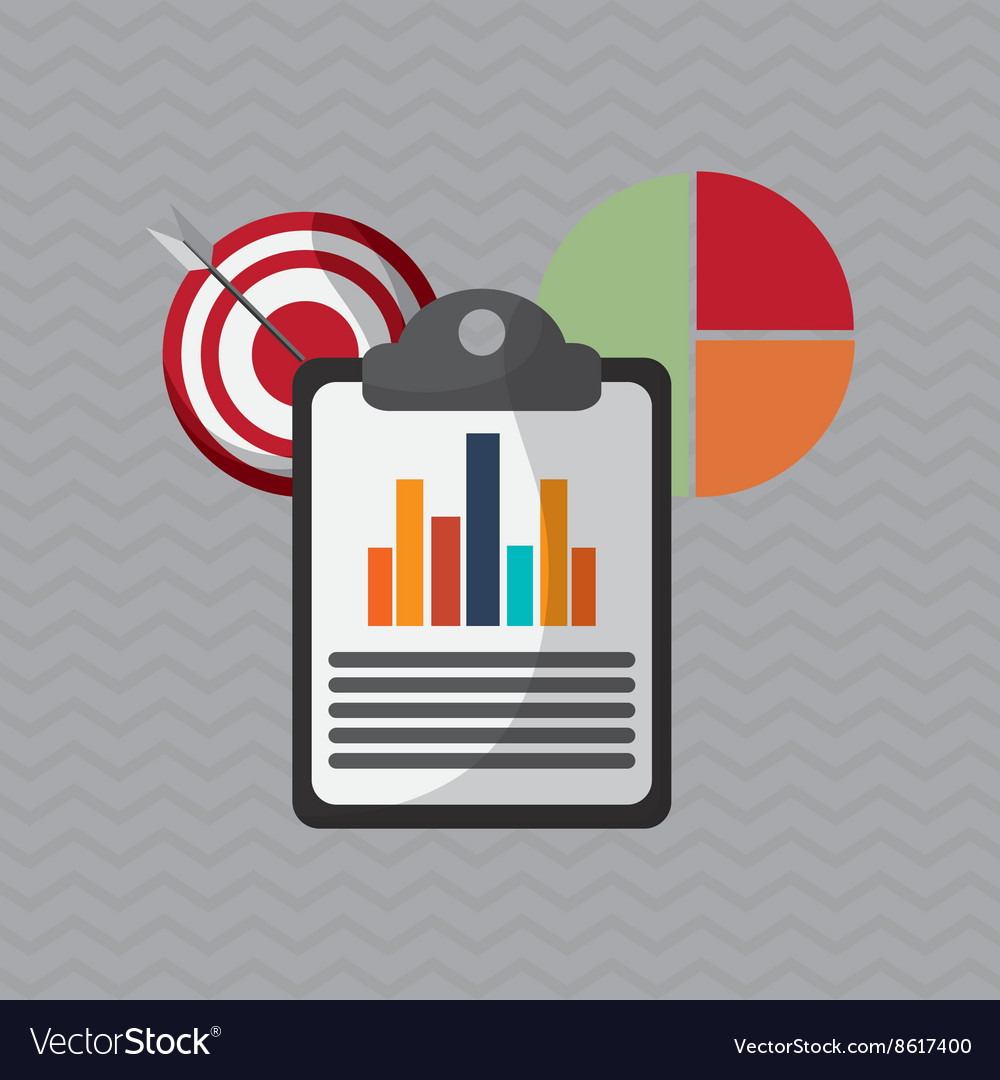 VectorStock®

VectorStock.com/8617400