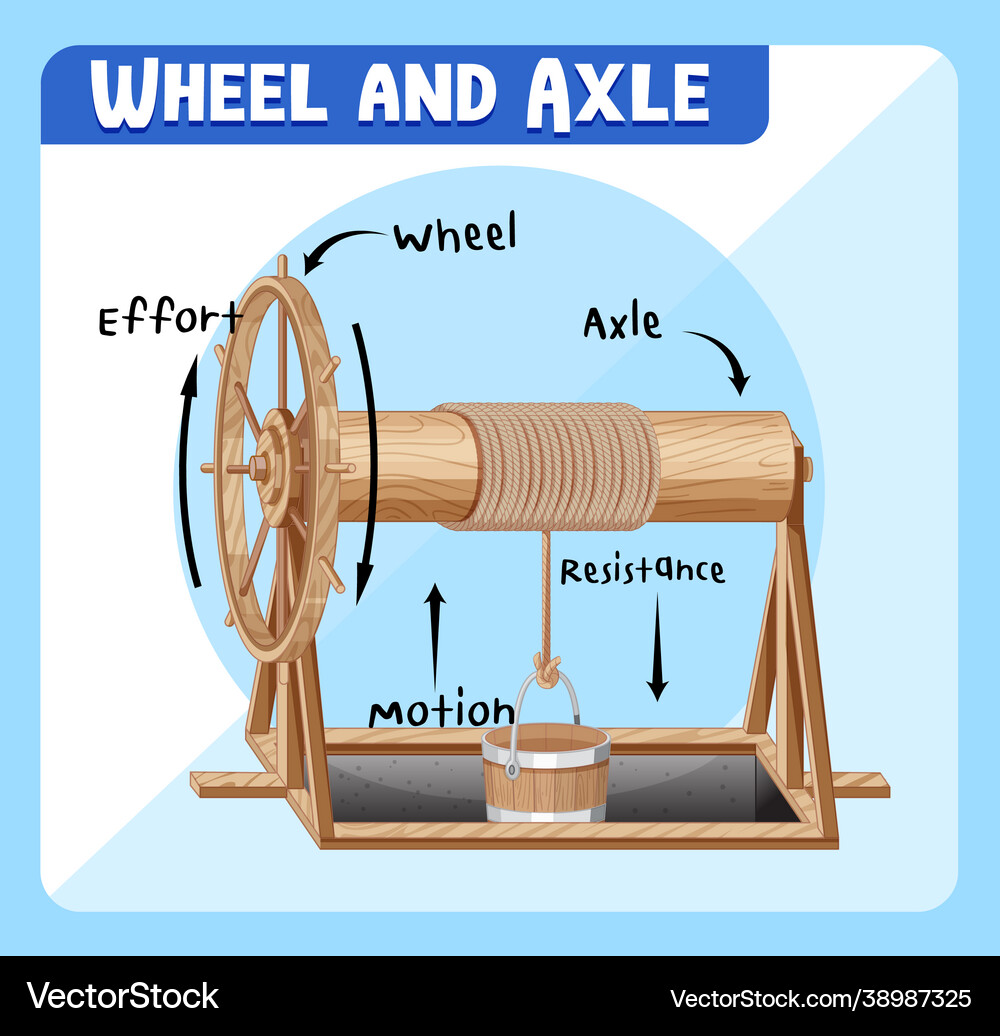 WHEEL AND AXLE

Wheel

Effort

Axle

Resistance

Motion

VectorStock

VectorStock.com/38987325