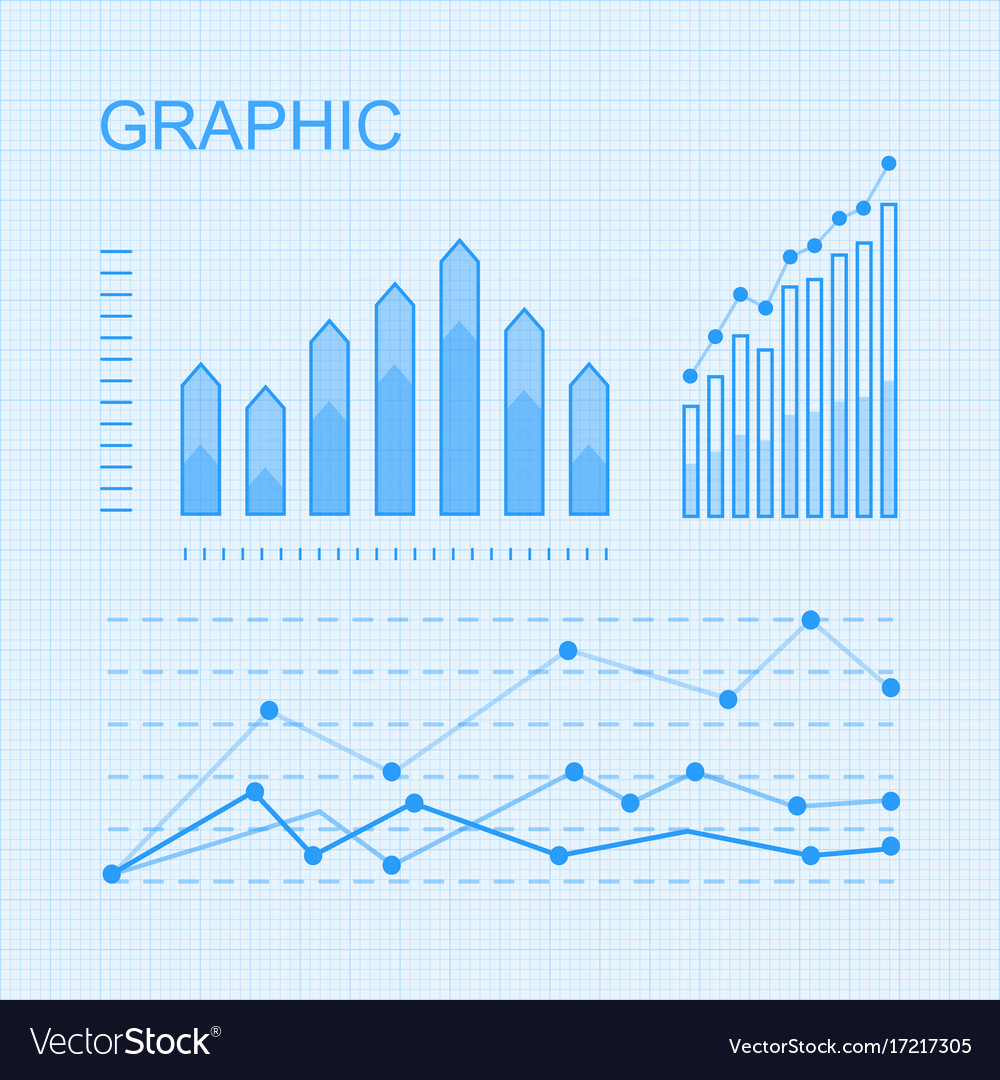 GRAPHIC

VectorStock®

VectorStock.com/17217305